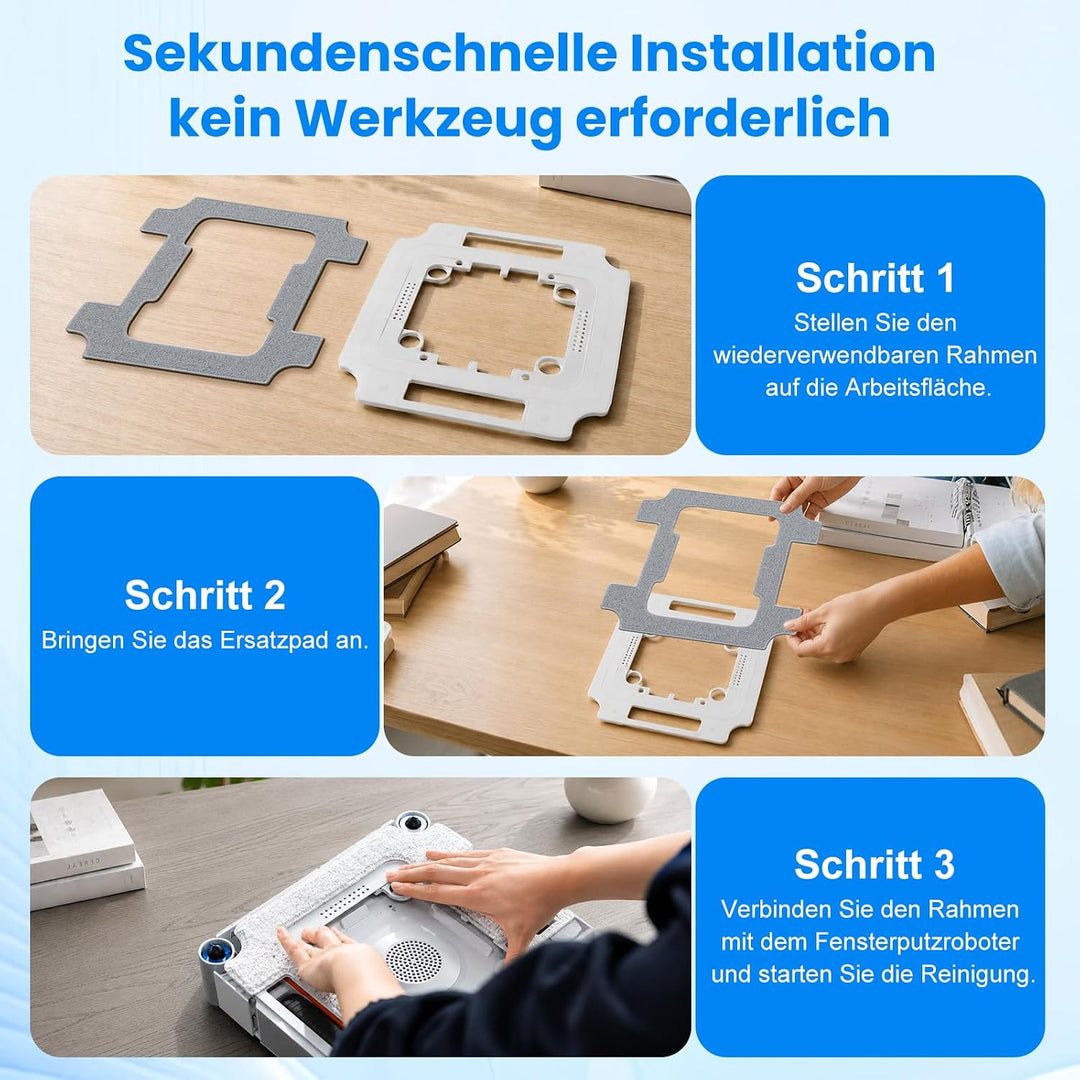 Sekundenschnelle Installation kein Werkzeug erforderlich

Schritt 1
Stellen Sie den wiederverwendbaren Rahmen auf die Arbeitsfläche.

Schritt 2
Bringen Sie das Ersatzpad an.

Schritt 3
Verbinden Sie den Rahmen mit dem Fensterputzroboter und starten Sie die Reinigung.