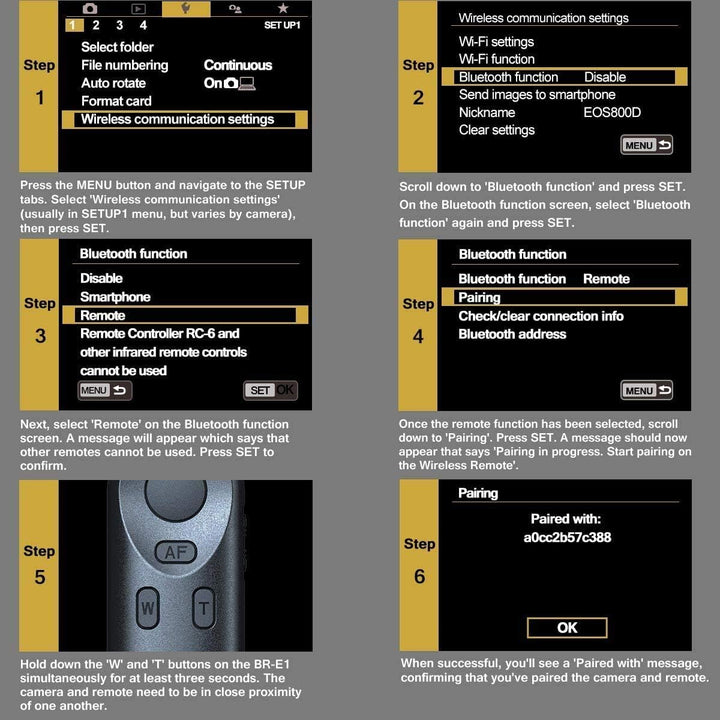 Step 1

1 2 3 4 SET UP1
Select folder
File numbering Continuous
Auto rotate On
Format card
Wireless communication settings

Press the MENU button and navigate to the SETUP tabs. Select 'Wireless communication settings' (usually in SETUP1 menu, but varies by camera), then press SET.

Step 2

Wireless communication settings
Wi-Fi settings
Wi-Fi function
Bluetooth function Disable
Send images to smartphone
Nickname EOS800D
Clear settings
MENU

Scroll down to 'Bluetooth function' and press SET. On the Bluetooth function screen, select 'Bluetooth function' again and press SET.

Step 3

Bluetooth function
Disable
Smartphone
Remote
Remote Controller RC-6 and other infrared remote controls cannot be used
MENU
SET OK

Next, select 'Remote' on the Bluetooth function screen. A message will appear which says that other remotes cannot be used. Press SET to confirm.

Step 4

Bluetooth function
Bluetooth function Remote
Pairing
Check/clear connection info
Bluetooth address
MENU

Once the remote function has been selected, scroll down to 'Pairing'. Press SET. A message should now appear that says 'Pairing in progress. Start pairing on the Wireless Remote'.

Step 5

AF
W
T

Hold down the 'W' and 'T' buttons on the BR-E1 simultaneously for at least three seconds. The camera and remote need to be in close proximity of one another.

Step 6

Pairing
Paired with:
a0cc2b57c388
OK

When successful, you'll see a 'Paired with' message, confirming that you've paired the camera and remote.