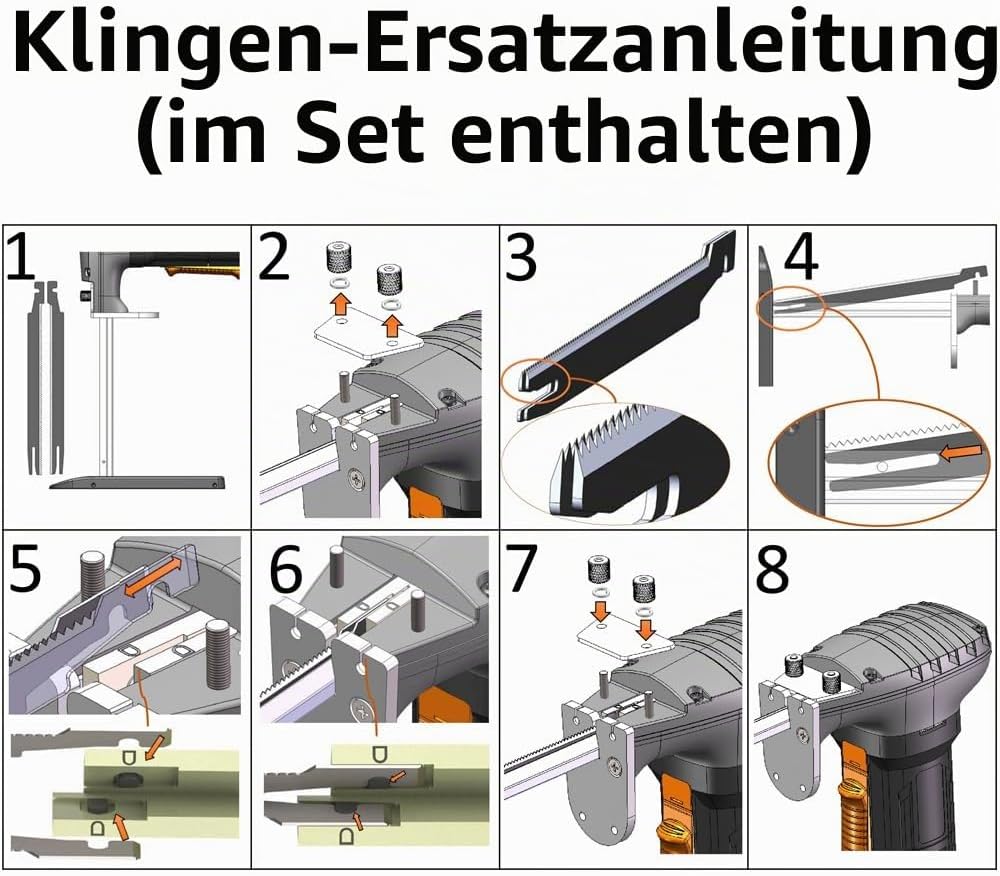 Klingen-Ersatzanleitung (im Set enthalten)

1

2

3

4

5

6

7

8