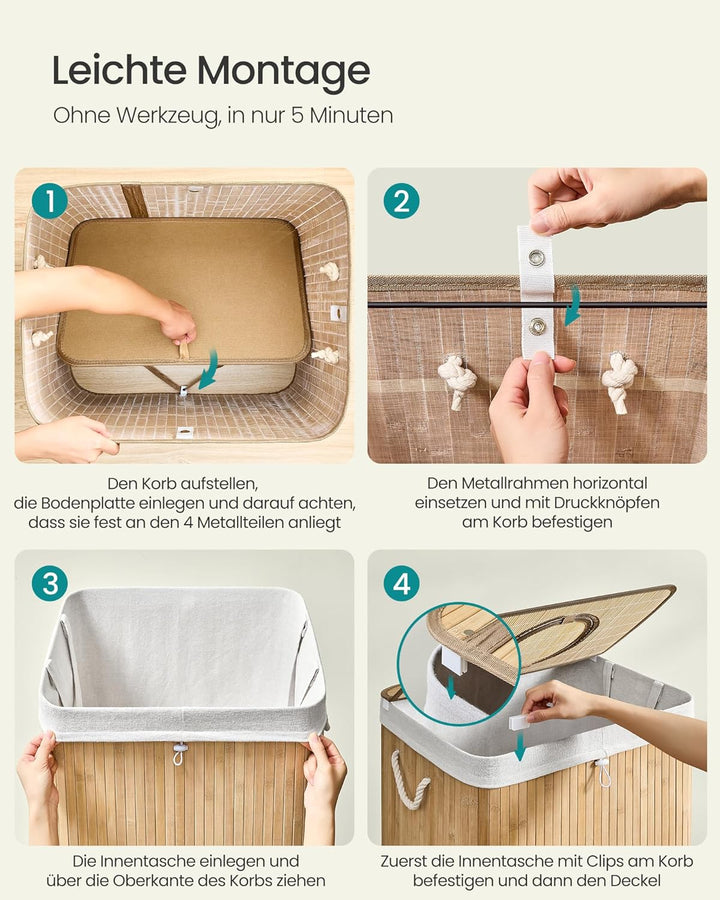 Leichte Montage

Ohne Werkzeug, in nur 5 Minuten

1

Den Korb aufstellen, die Bodenplatte einlegen und darauf achten, dass sie fest an den 4 Metallteilen anliegt

2

Den Metallrahmen horizontal einsetzen und mit Druckknöpfen am Korb befestigen

3

Die Innentasche einlegen und über die Oberkante des Korbs ziehen

4

Zuerst die Innentasche mit Clips am Korb befestigen und dann den Deckel