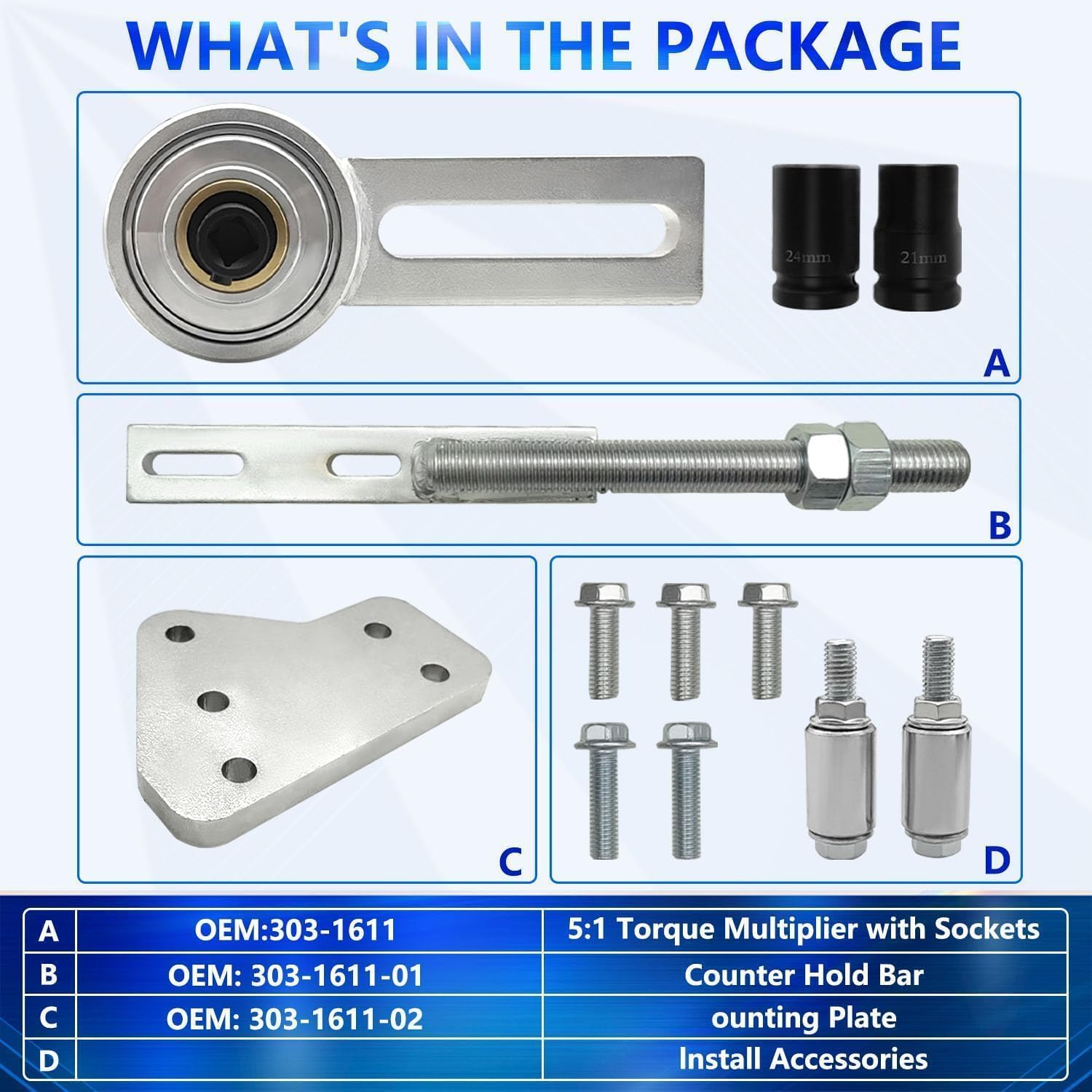 WHAT'S IN THE PACKAGE

24mm
21mm

A

B

C

D

| A | OEM:303-1611 | 5:1 Torque Multiplier with Sockets |
|---|---|---|
| B | OEM: 303-1611-01 | Counter Hold Bar |
| C | OEM: 303-1611-02 | ounting Plate |
| D | | Install Accessories |