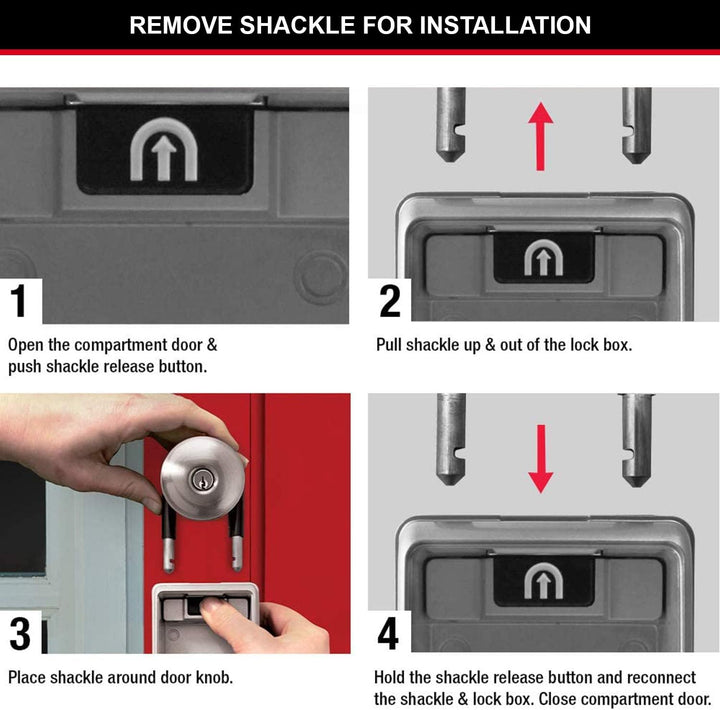 REMOVE SHACKLE FOR INSTALLATION

1

Open the compartment door & push shackle release button.

2

Pull shackle up & out of the lock box.

3

Place shackle around door knob.

4

Hold the shackle release button and reconnect the shackle & lock box. Close compartment door.