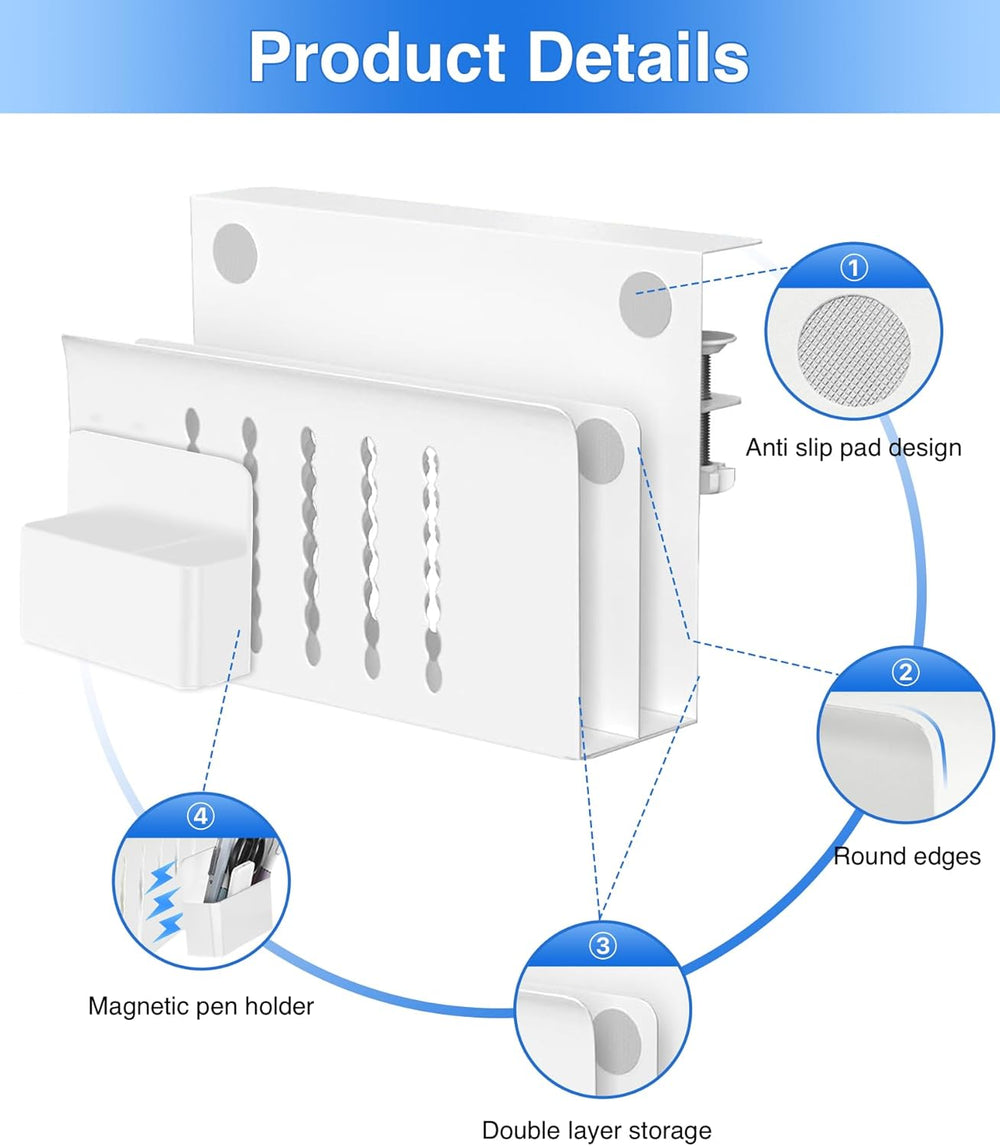 Product Details

①

Anti slip pad design

②

Round edges

③

Double layer storage

④

Magnetic pen holder