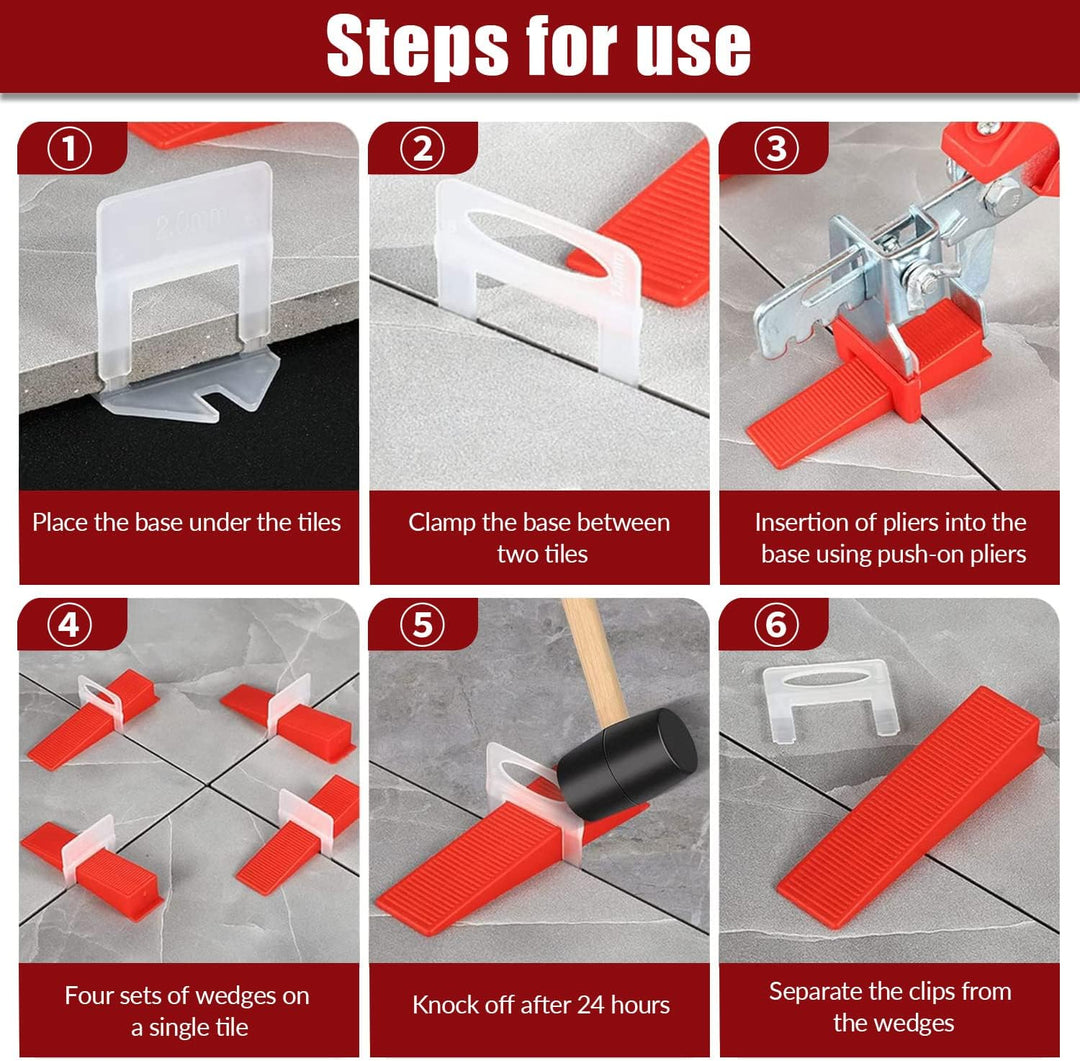 Steps for use

①
2.0mm
Place the base under the tiles

②
Clamp the base between two tiles

③
Insertion of pliers into the base using push-on pliers

④
Four sets of wedges on a single tile

⑤
Knock off after 24 hours

⑥
Separate the clips from the wedges