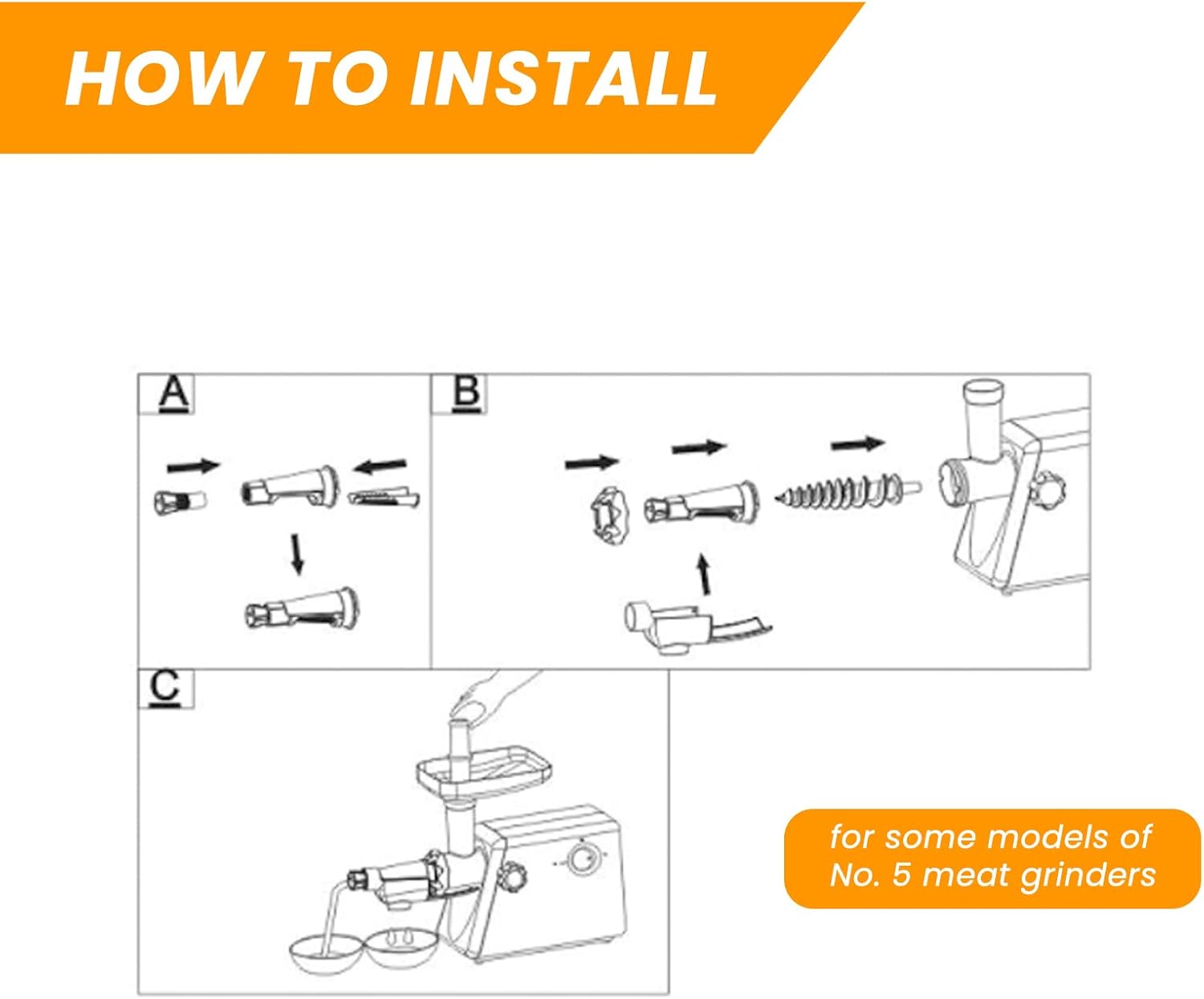 HOW TO INSTALL

A

B

C

for some models of No. 5 meat grinders