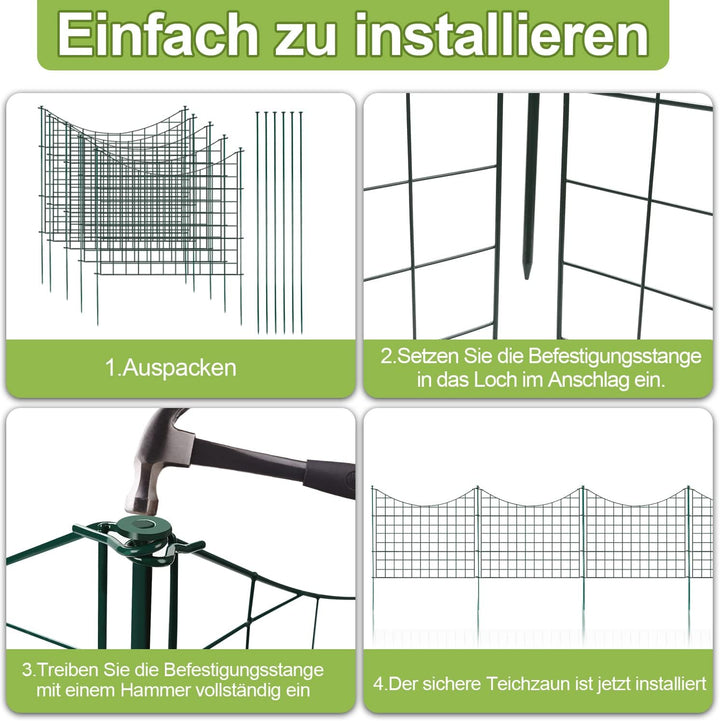 Einfach zu installieren

1.Auspacken

2.Setzen Sie die Befestigungsstange in das Loch im Anschlag ein.

3.Treiben Sie die Befestigungsstange mit einem Hammer vollständig ein

4.Der sichere Teichzaun ist jetzt installiert