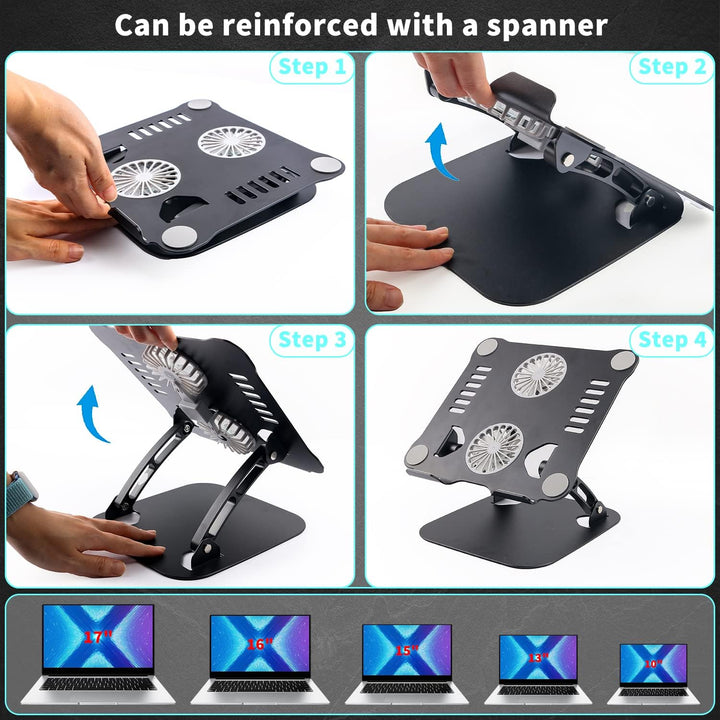 Can be reinforced with a spanner

Step 1

Step 2

Step 3

Step 4

17"

16"

15"

13"

10"