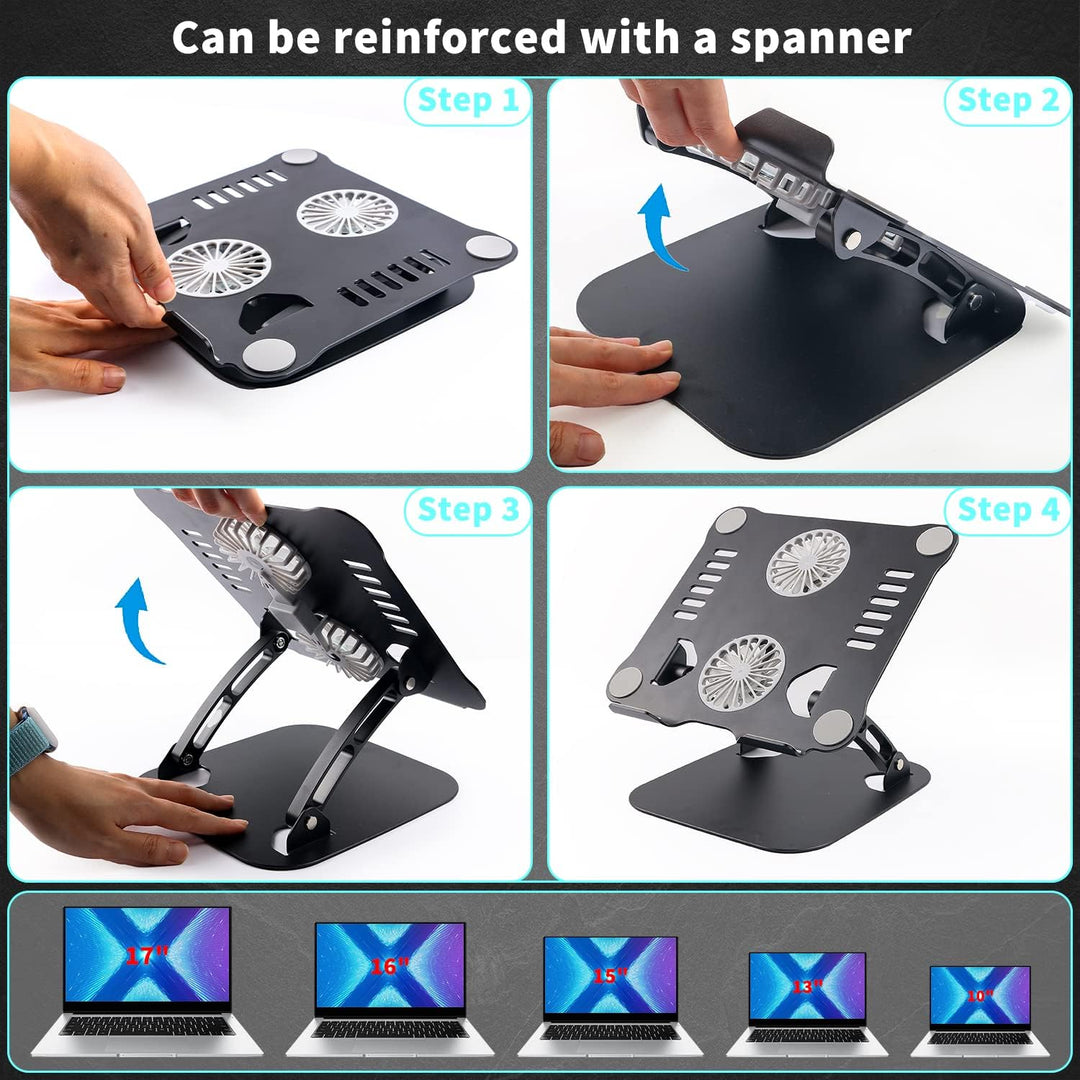 Can be reinforced with a spanner

Step 1

Step 2

Step 3

Step 4

17"

16"

15"

13"

10"