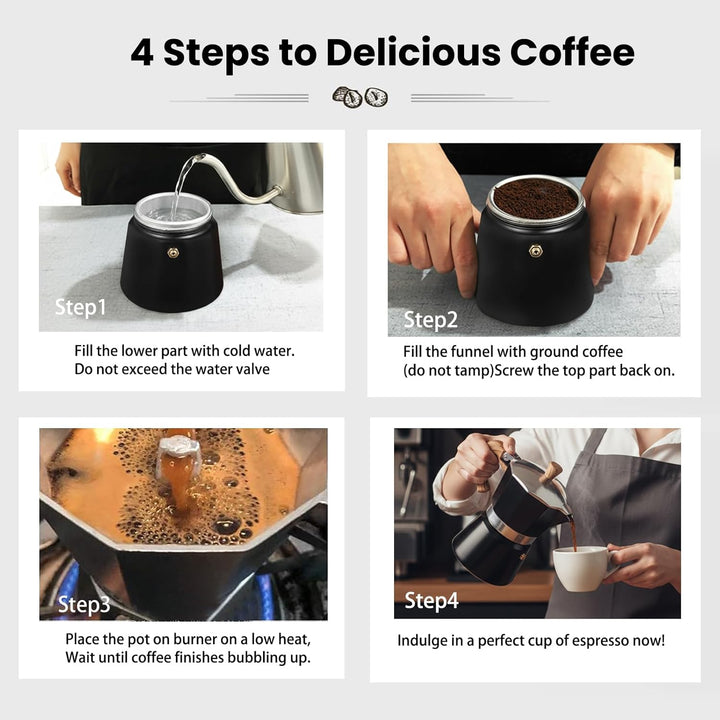 4 Steps to Delicious Coffee

Step1

Fill the lower part with cold water.
Do not exceed the water valve

Step2

Fill the funnel with ground coffee
(do not tamp)Screw the top part back on.

Step3

Place the pot on burner on a low heat,
Wait until coffee finishes bubbling up.

Step4

Indulge in a perfect cup of espresso now!