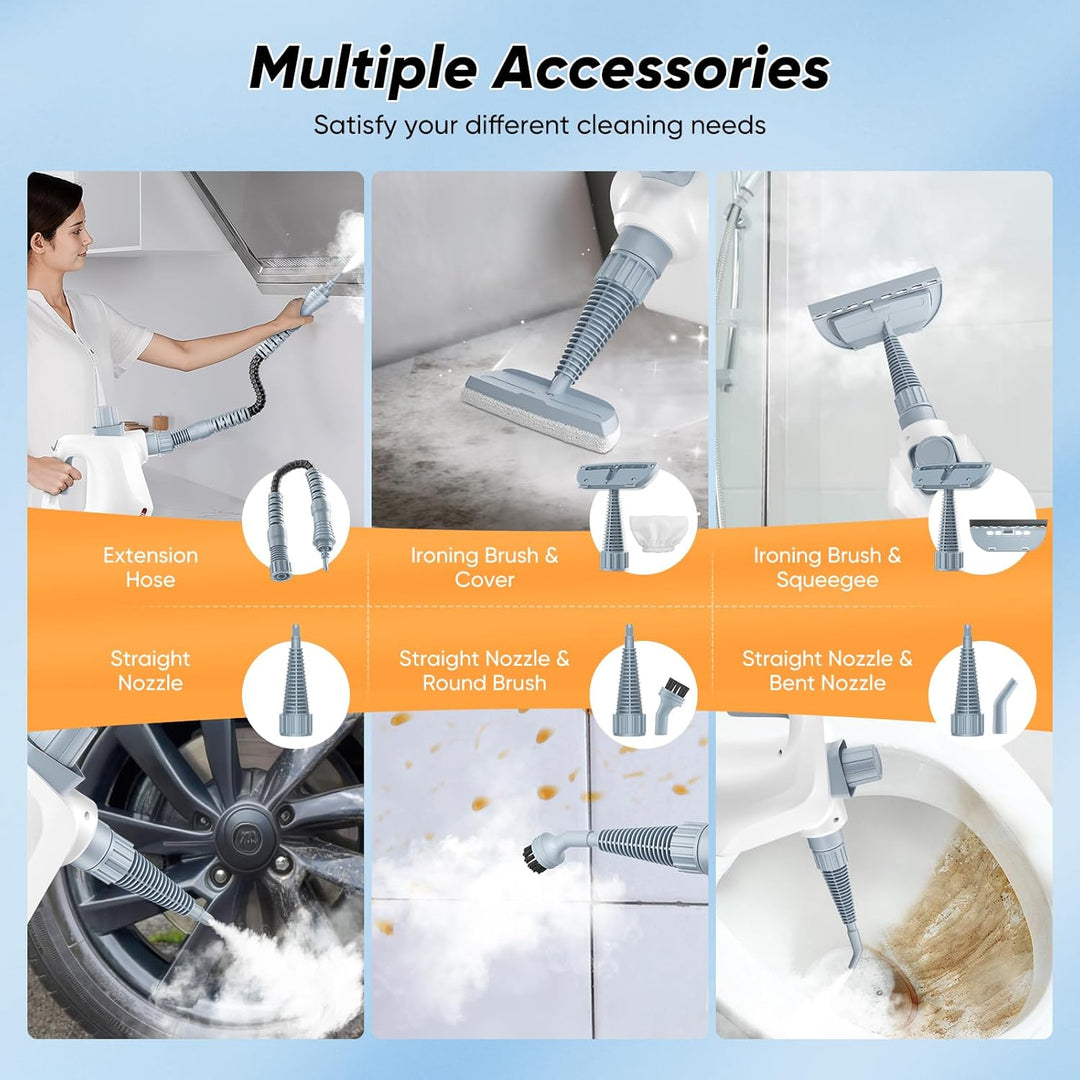 Multiple Accessories

Satisfy your different cleaning needs

Extension Hose

Ironing Brush & Cover

Ironing Brush & Squeegee

Straight Nozzle

Straight Nozzle & Round Brush

Straight Nozzle & Bent Nozzle