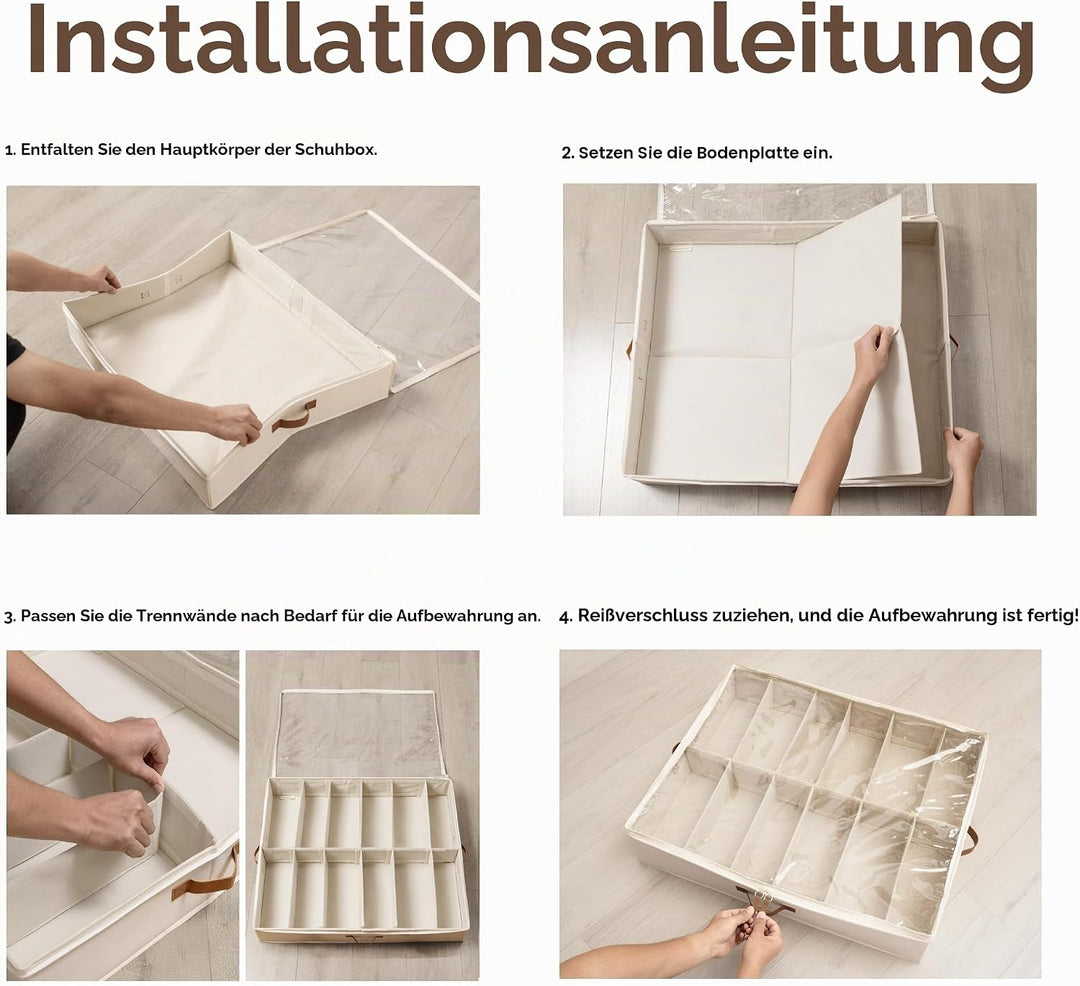 Installationsanleitung

1. Entfalten Sie den Hauptkörper der Schuhbox.

2. Setzen Sie die Bodenplatte ein.

3. Passen Sie die Trennwände nach Bedarf für die Aufbewahrung an.

4. Reißverschluss zuziehen, und die Aufbewahrung ist fertig!