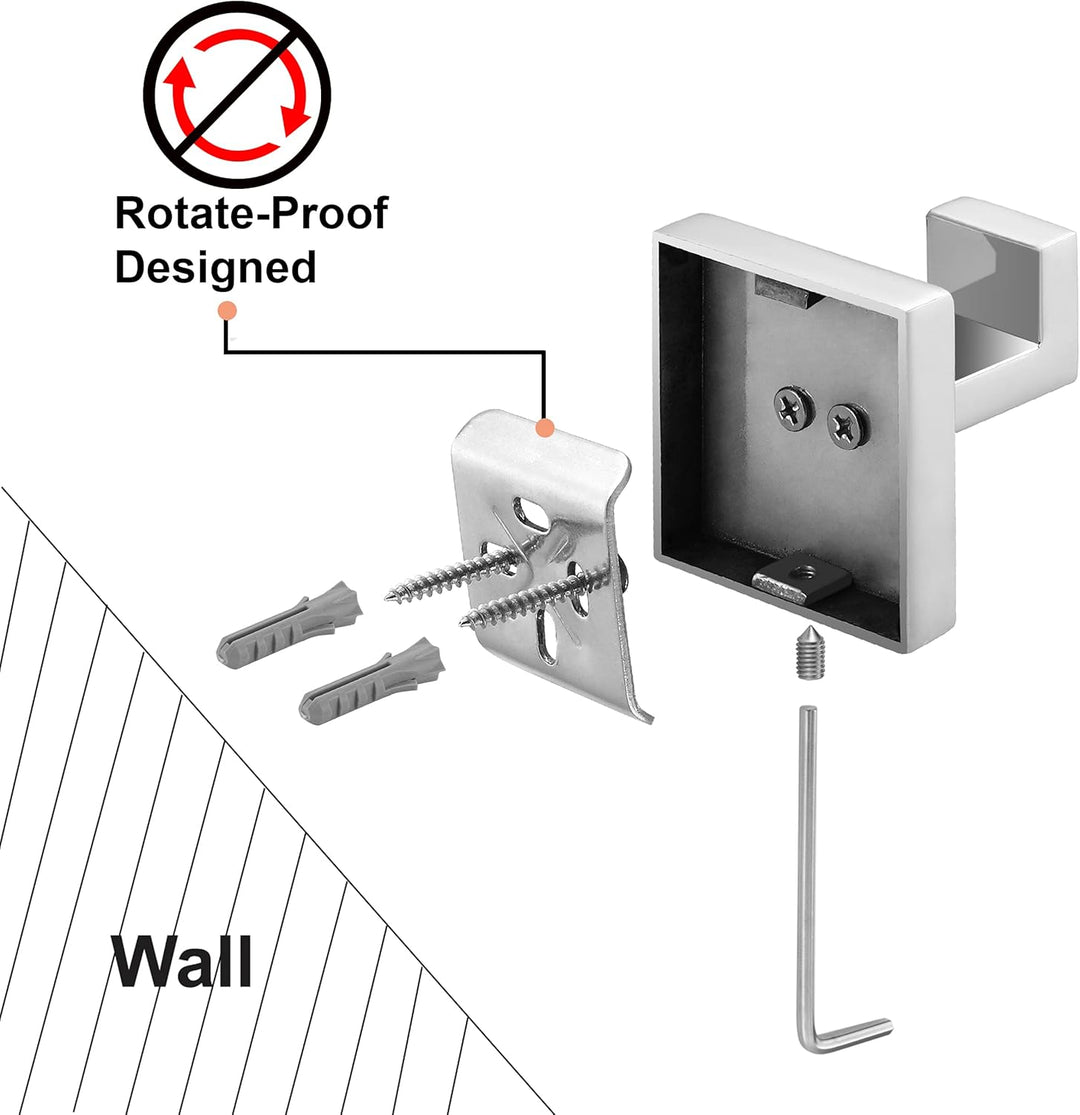 Rotate-Proof Designed

Wall