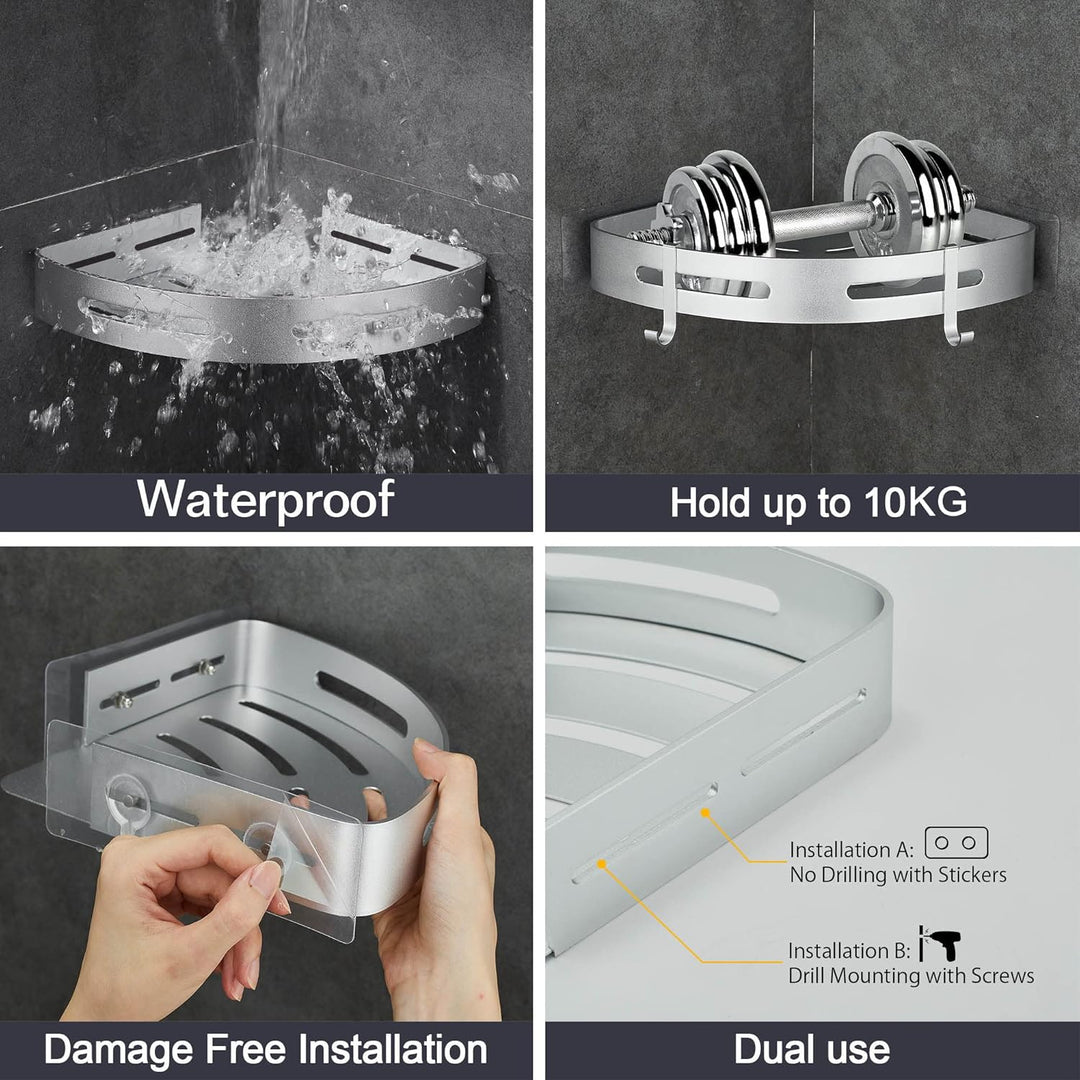 Waterproof

Hold up to 10KG

Damage Free Installation

Installation A:
No Drilling with Stickers

Installation B:
Drill Mounting with Screws

Dual use