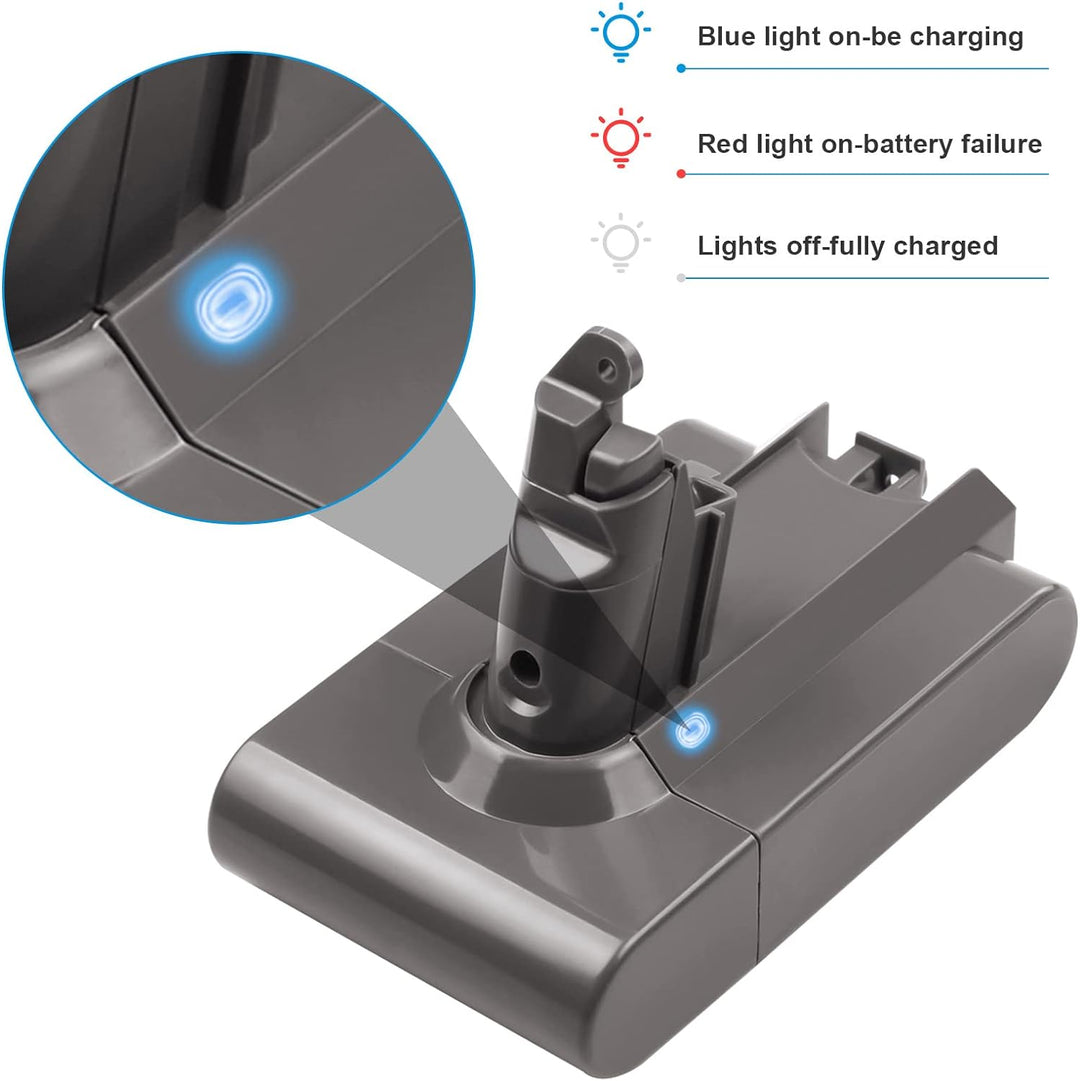 Blue light on-be charging

Red light on-battery failure

Lights off-fully charged