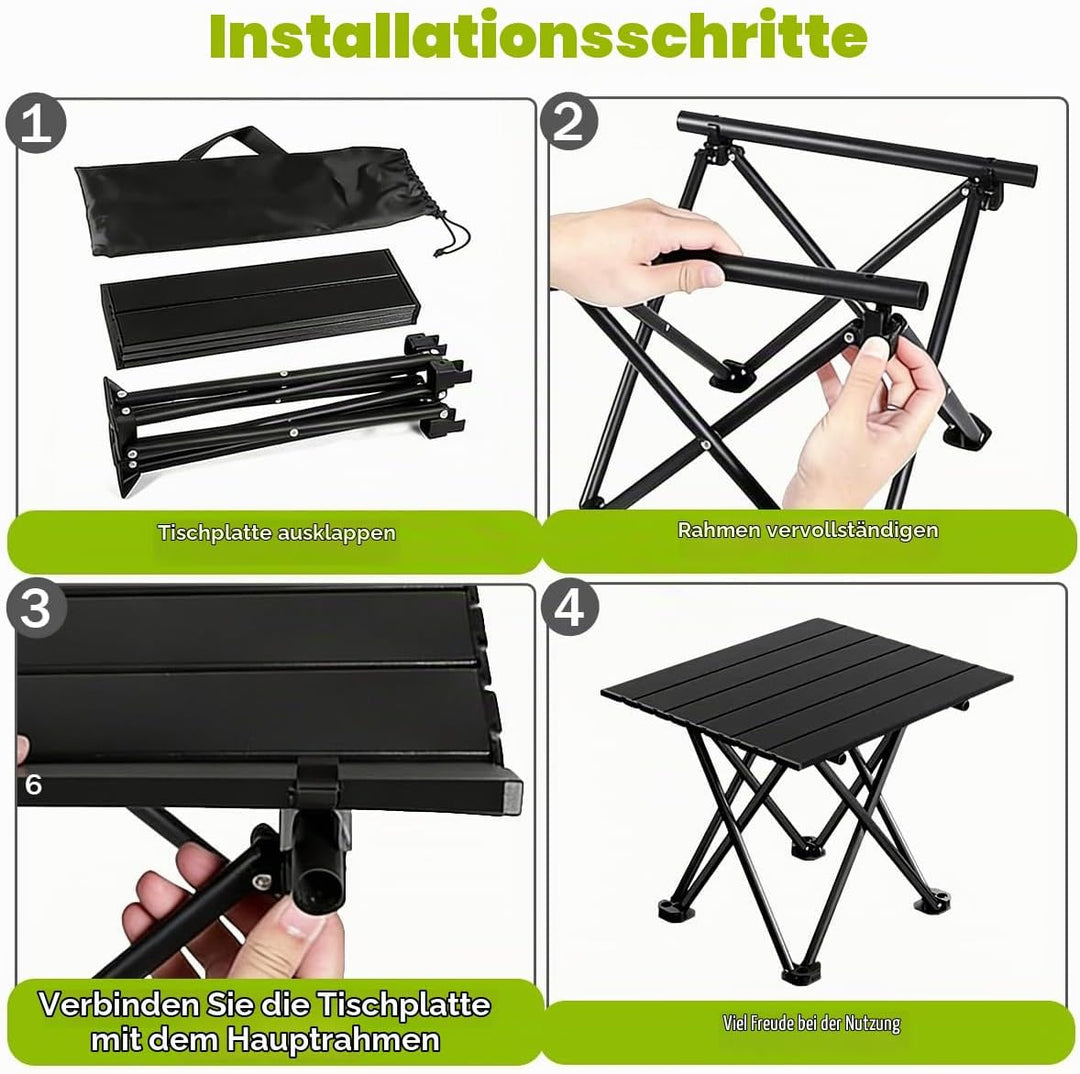 Installationsschritte

1

Tischplatte ausklappen

2

Rahmen vervollständigen

3

6

Verbinden Sie die Tischplatte mit dem Hauptrahmen

4

Viel Freude bei der Nutzung