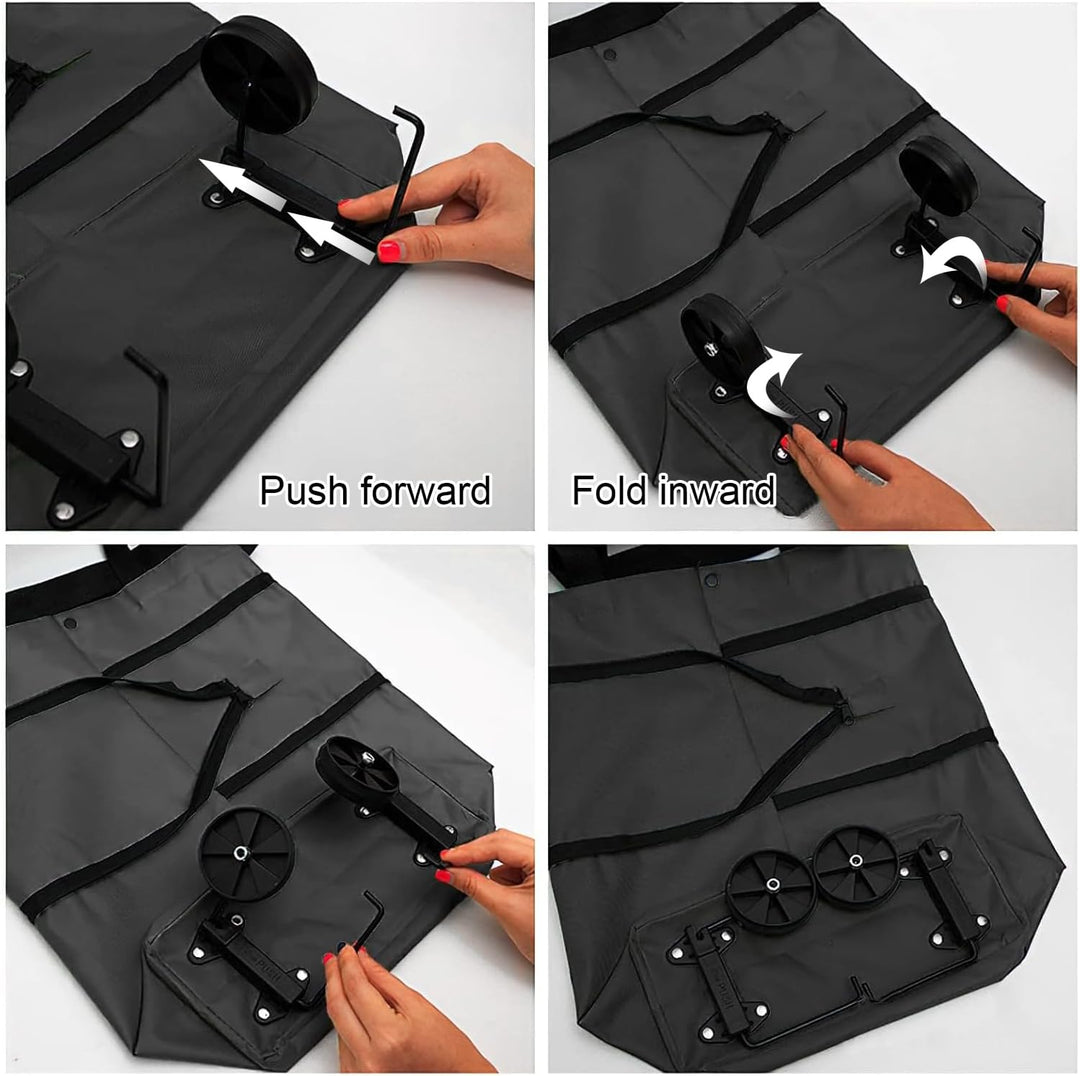 Push forward

Fold inward