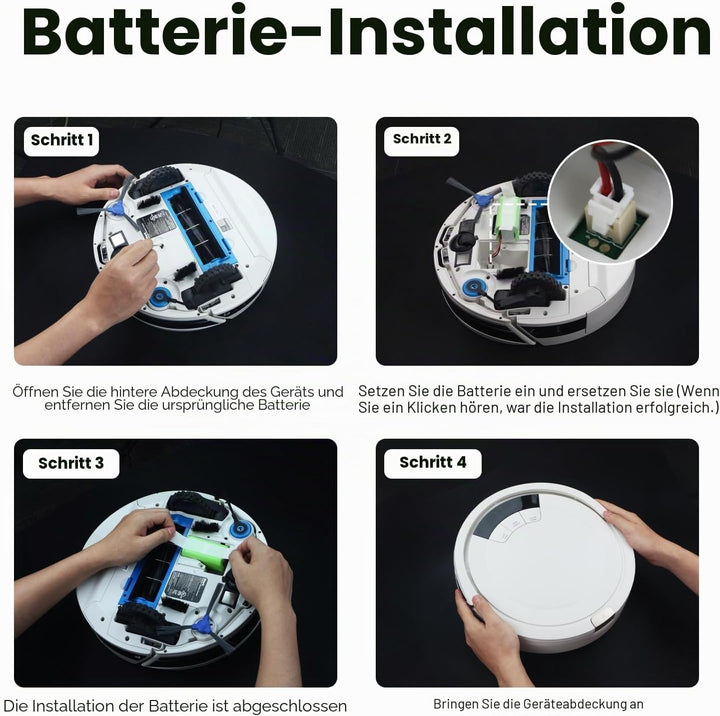 Batterie-Installation

Schritt 1

Öffnen Sie die hintere Abdeckung des Geräts und entfernen Sie die ursprüngliche Batterie

Schritt 2

Setzen Sie die Batterie ein und ersetzen Sie sie (Wenn Sie ein Klicken hören, war die Installation erfolgreich.)

Schritt 3

Die Installation der Batterie ist abgeschlossen

Schritt 4

Bringen Sie die Geräteabdeckung an