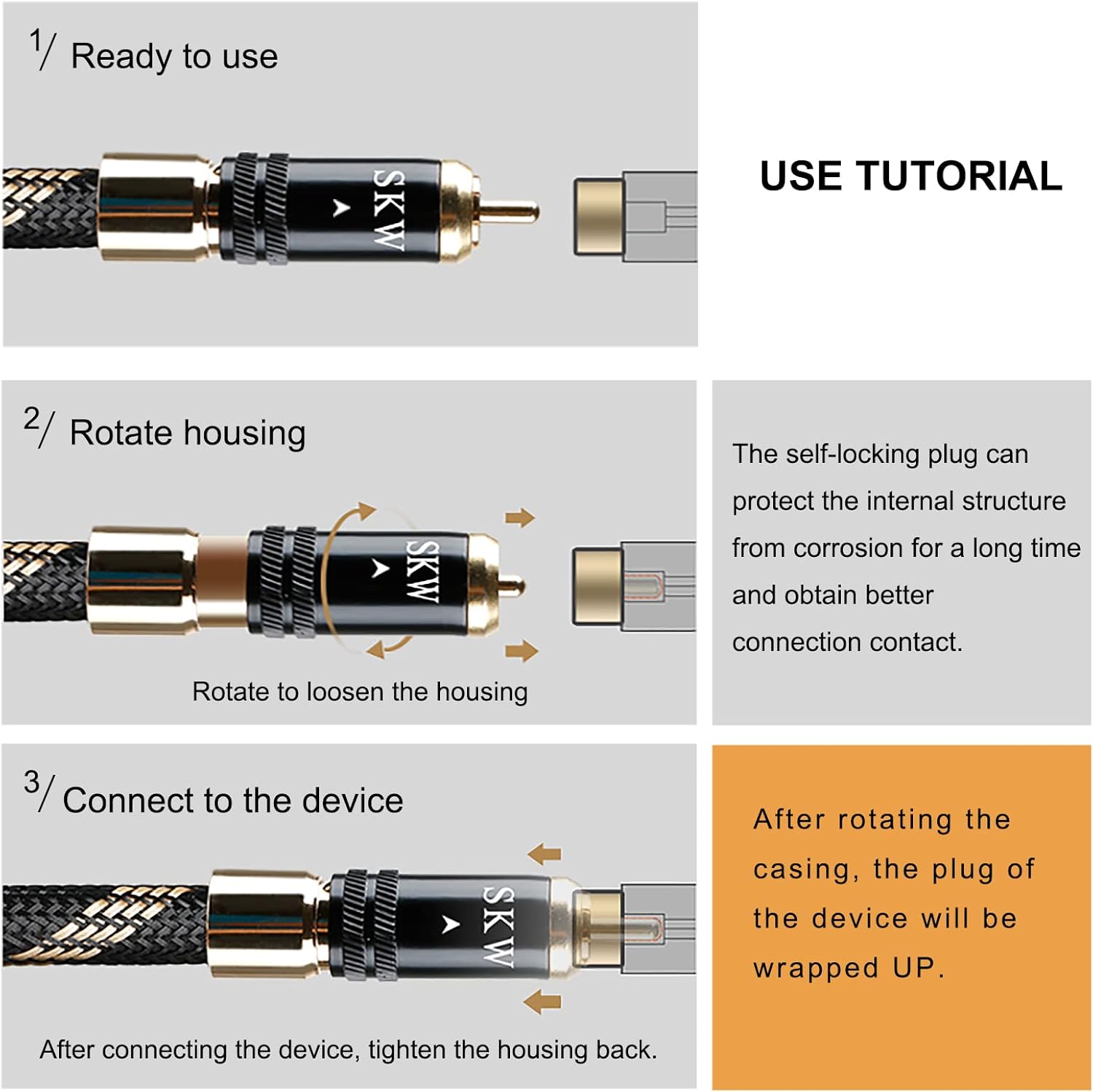 1/ Ready to use

SKW

USE TUTORIAL

2/ Rotate housing

SKW

Rotate to loosen the housing

The self-locking plug can protect the internal structure from corrosion for a long time and obtain better connection contact.

3/ Connect to the device

SKW

After connecting the device, tighten the housing back.

After rotating the casing, the plug of the device will be wrapped UP.