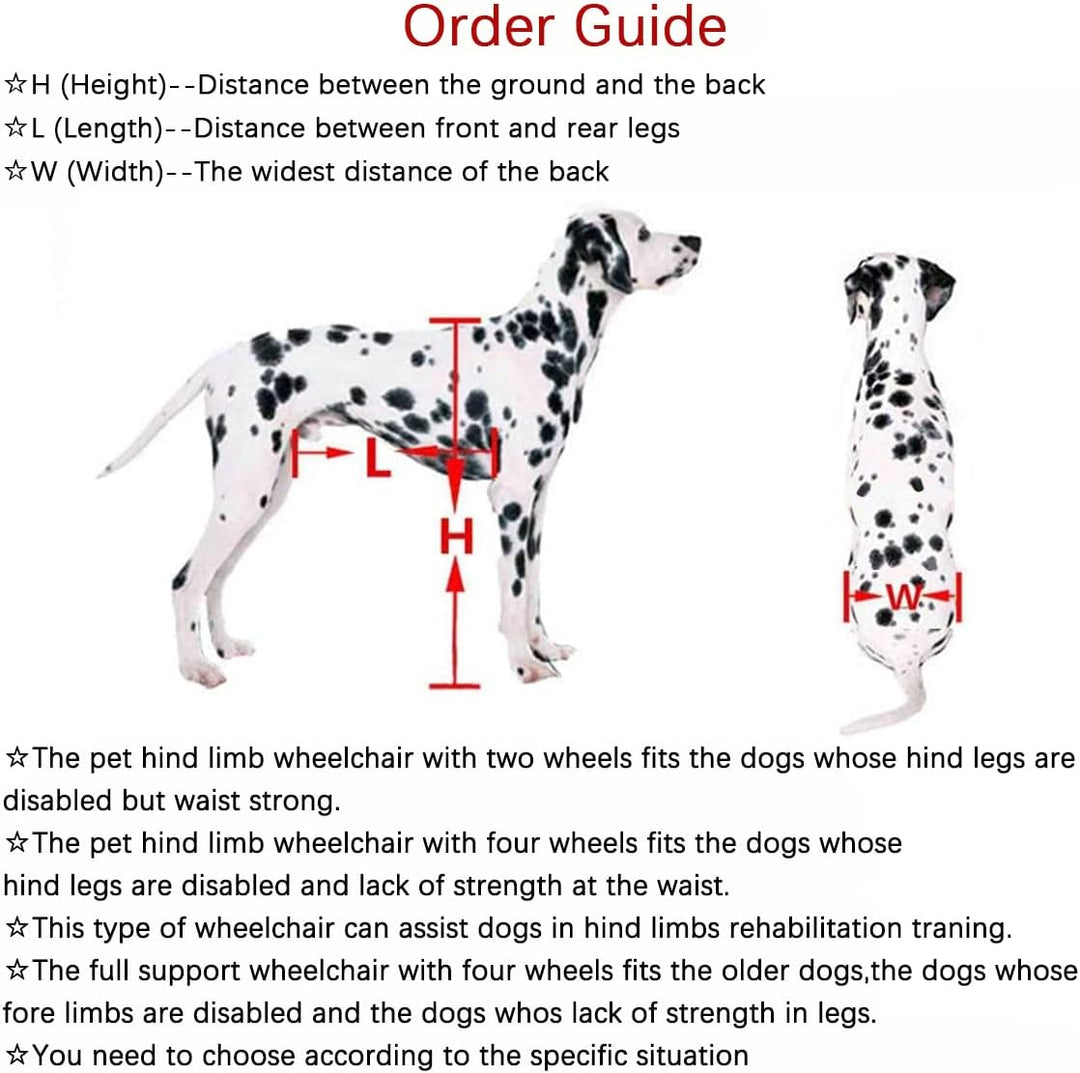 Order Guide
☆H (Height)--Distance between the ground and the back
☆L (Length)--Distance between front and rear legs
☆W (Width)--The widest distance of the back

L
H
W

☆The pet hind limb wheelchair with two wheels fits the dogs whose hind legs are disabled but waist strong.
☆The pet hind limb wheelchair with four wheels fits the dogs whose hind legs are disabled and lack of strength at the waist.
☆This type of wheelchair can assist dogs in hind limbs rehabilitation traning.
☆The full support wheelchair with four wheels fits the older dogs,the dogs whose fore limbs are disabled and the dogs whos lack of strength in legs.
☆You need to choose according to the specific situation