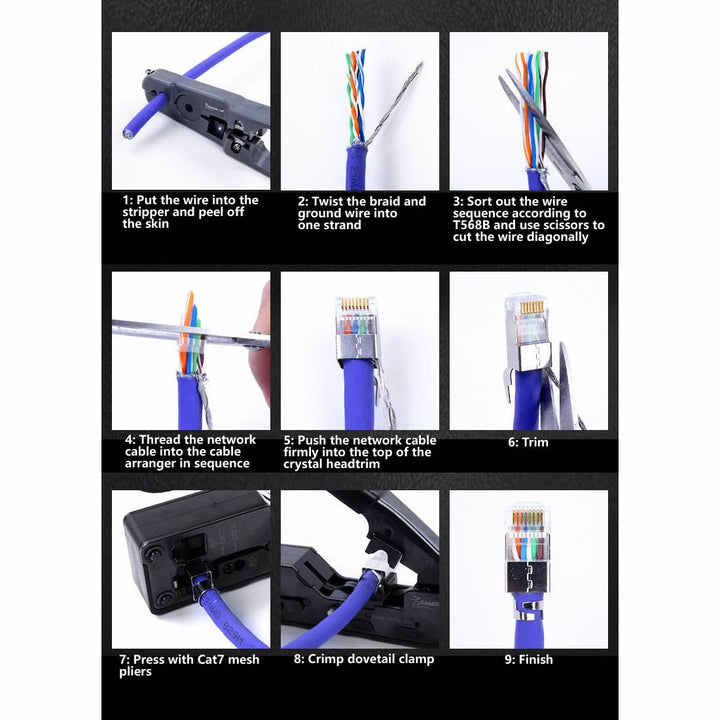 1: Put the wire into the stripper and peel off the skin

2: Twist the braid and ground wire into one strand

3: Sort out the wire sequence according to T568B and use scissors to cut the wire diagonally

4: Thread the network cable into the cable arranger in sequence

5: Push the network cable firmly into the top of the crystal headtrim

6: Trim

7: Press with Cat7 mesh pliers

8: Crimp dovetail clamp

9: Finish