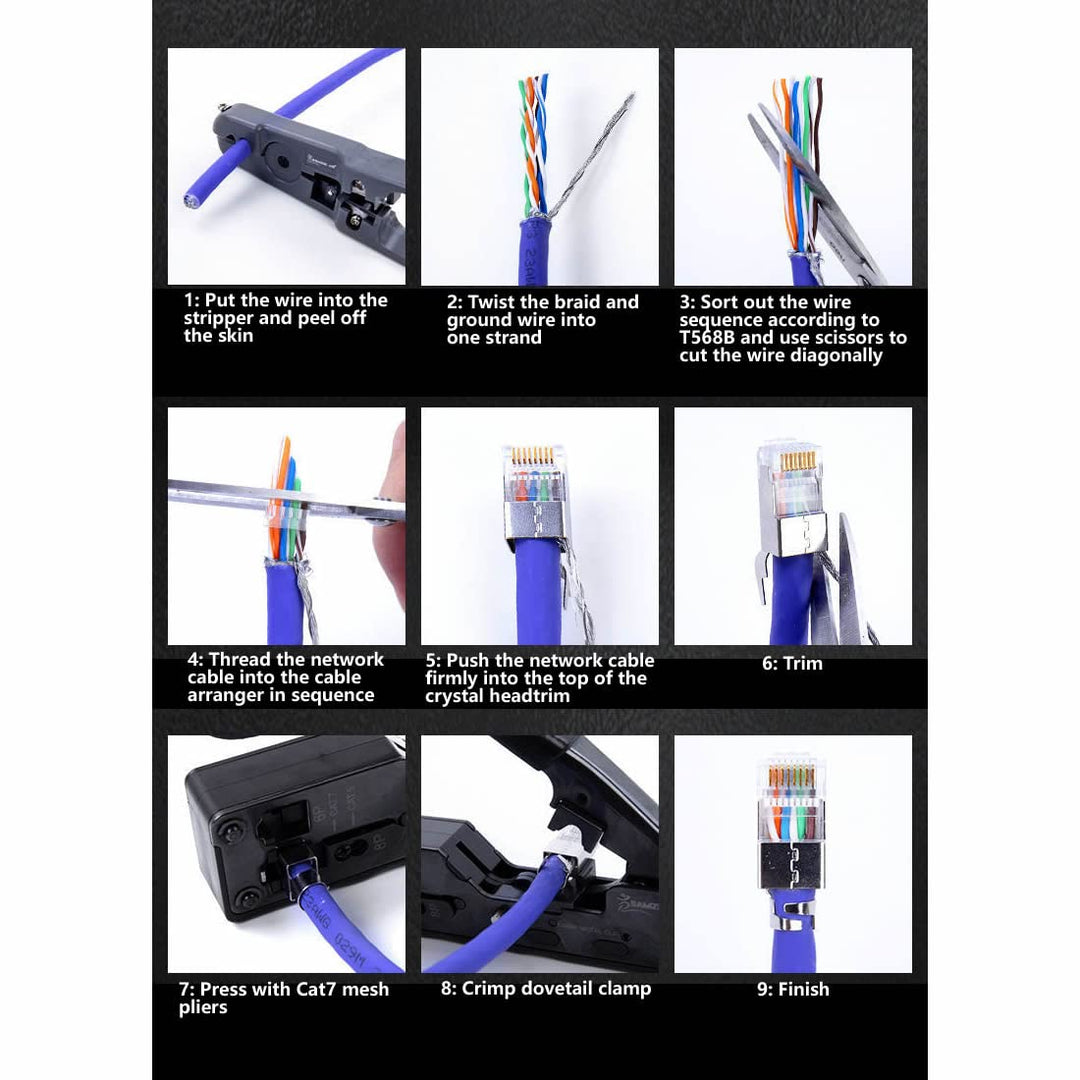 1: Put the wire into the stripper and peel off the skin

2: Twist the braid and ground wire into one strand

3: Sort out the wire sequence according to T568B and use scissors to cut the wire diagonally

4: Thread the network cable into the cable arranger in sequence

5: Push the network cable firmly into the top of the crystal headtrim

6: Trim

7: Press with Cat7 mesh pliers

8: Crimp dovetail clamp

9: Finish