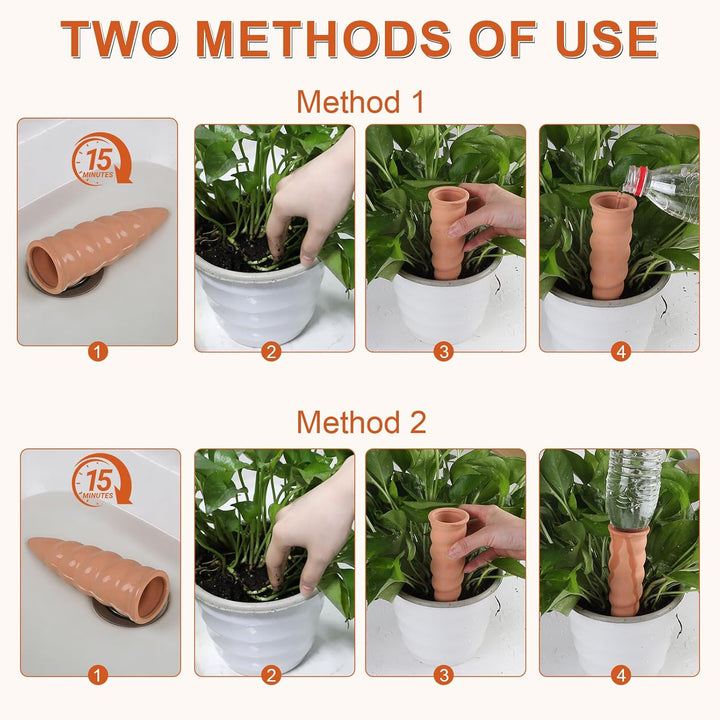 TWO METHODS OF USE

Method 1

15 MINUTES

1

2

3

4

Method 2

15 MINUTES

1

2

3

4