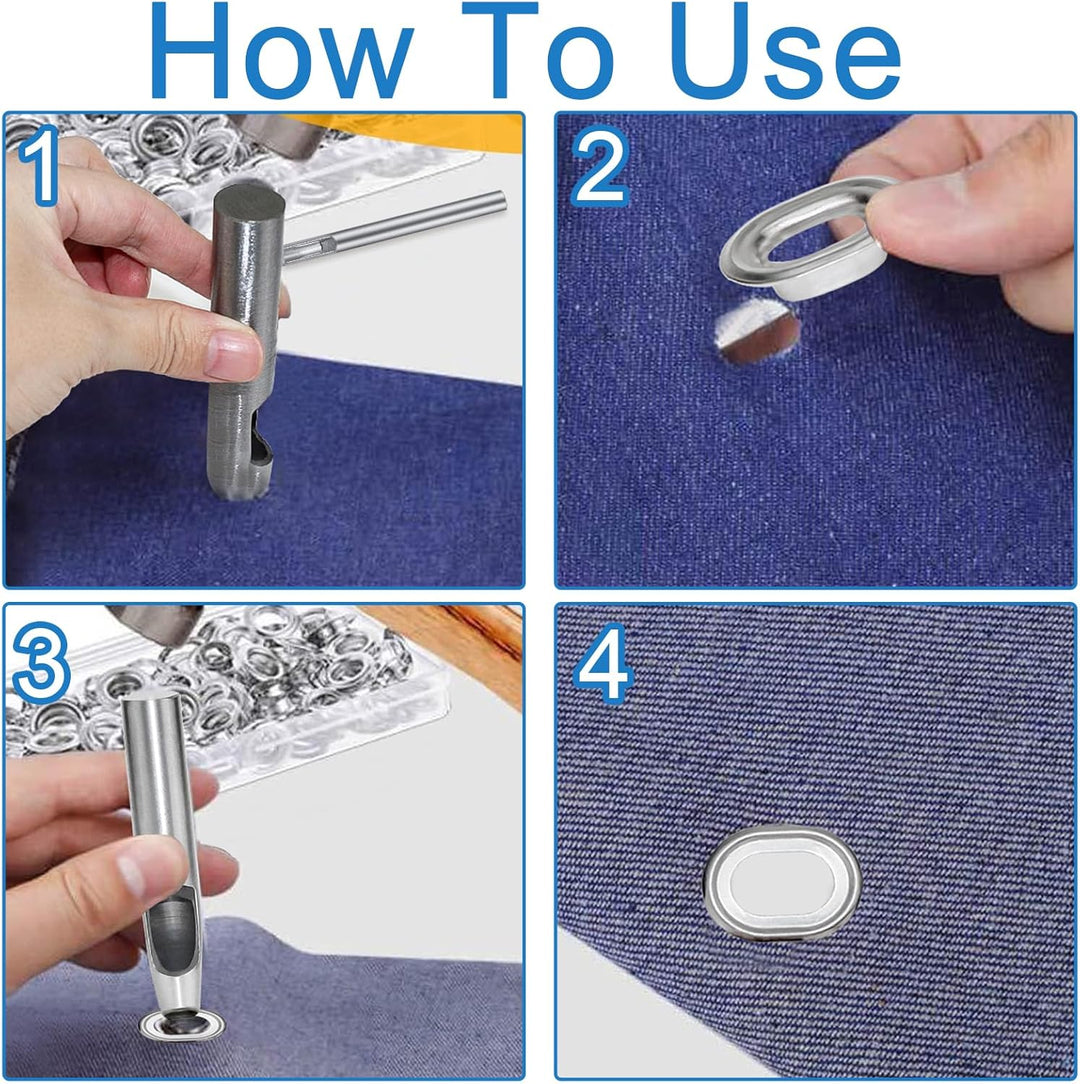 How To Use

1

2

3

4