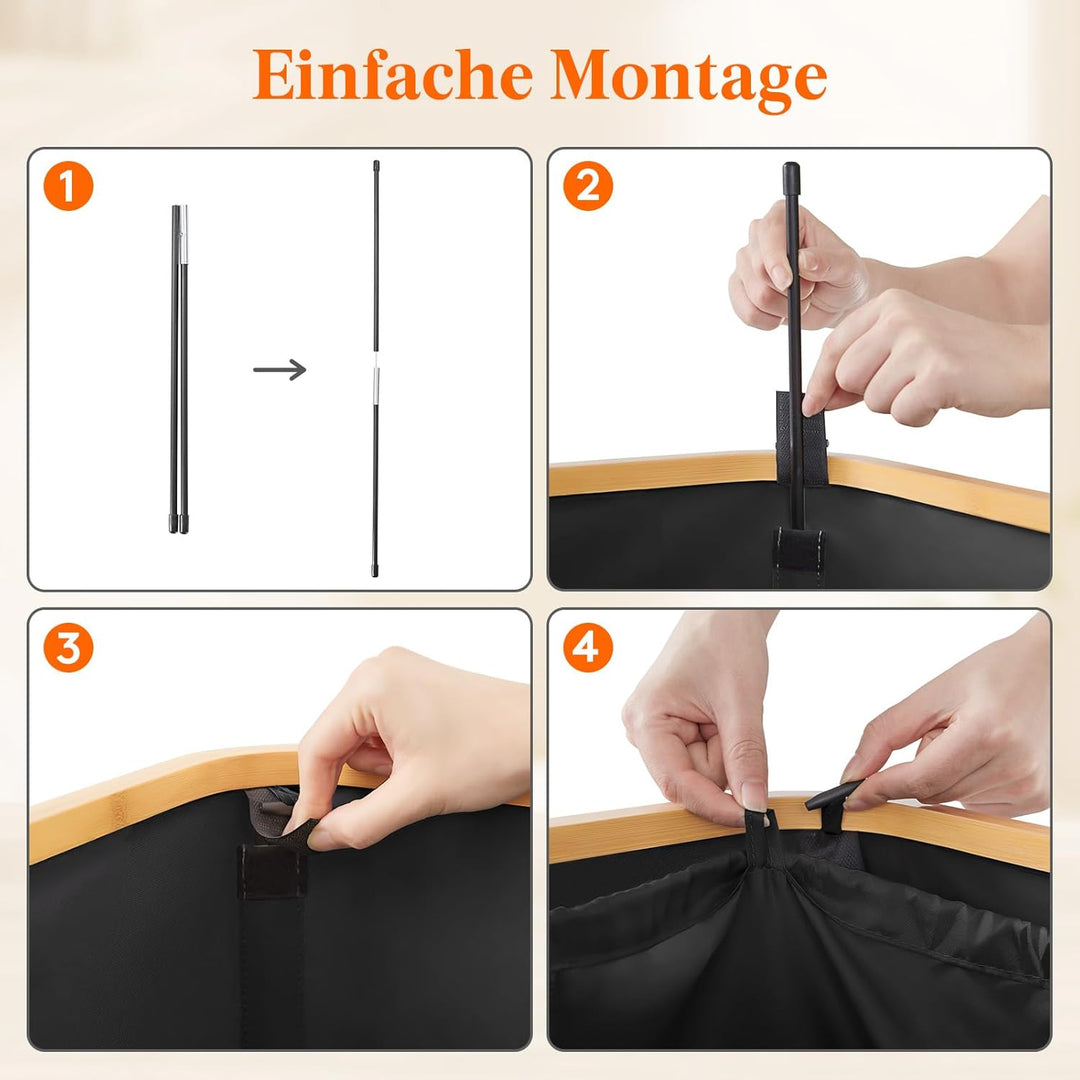 Einfache Montage

1

2

3

4