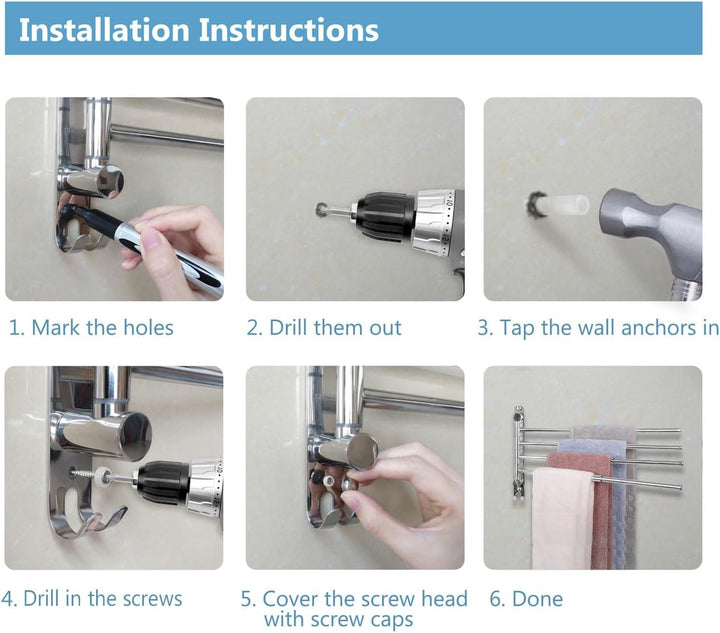 Installation Instructions

1. Mark the holes

2. Drill them out

3. Tap the wall anchors in

4. Drill in the screws

5. Cover the screw head with screw caps

6. Done