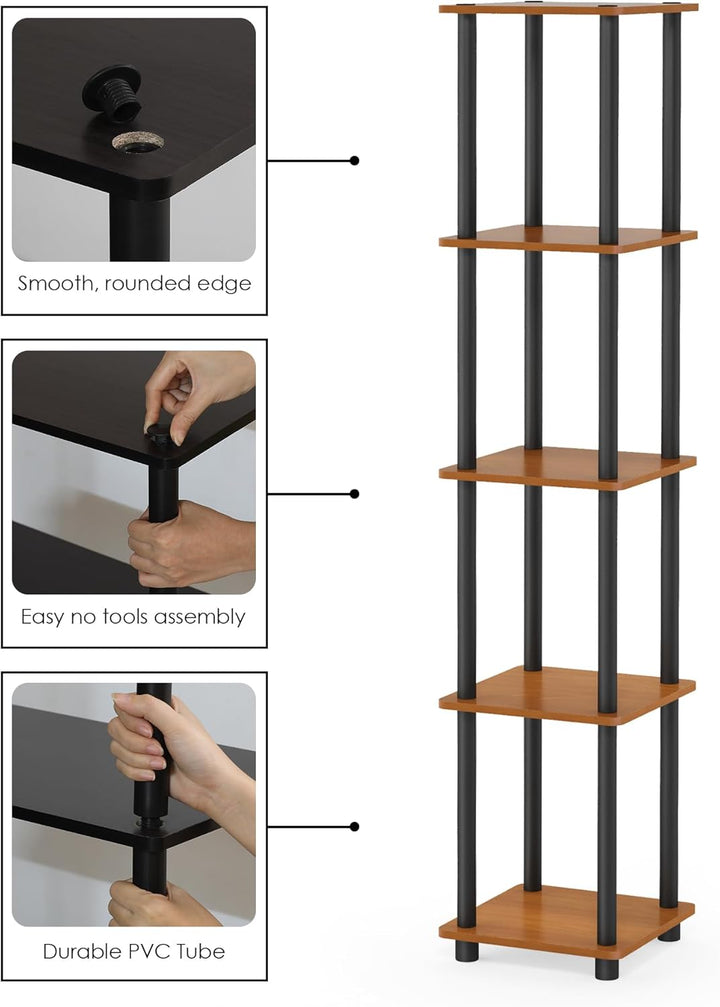 Smooth, rounded edge

Easy no tools assembly

Durable PVC Tube