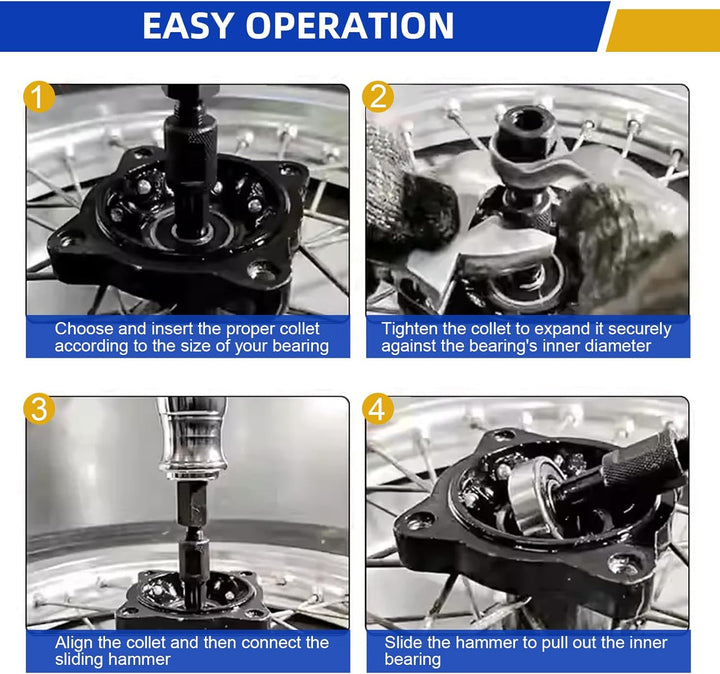 EASY OPERATION

1

Choose and insert the proper collet according to the size of your bearing

2

Tighten the collet to expand it securely against the bearing's inner diameter

3

Align the collet and then connect the sliding hammer

4

Slide the hammer to pull out the inner bearing