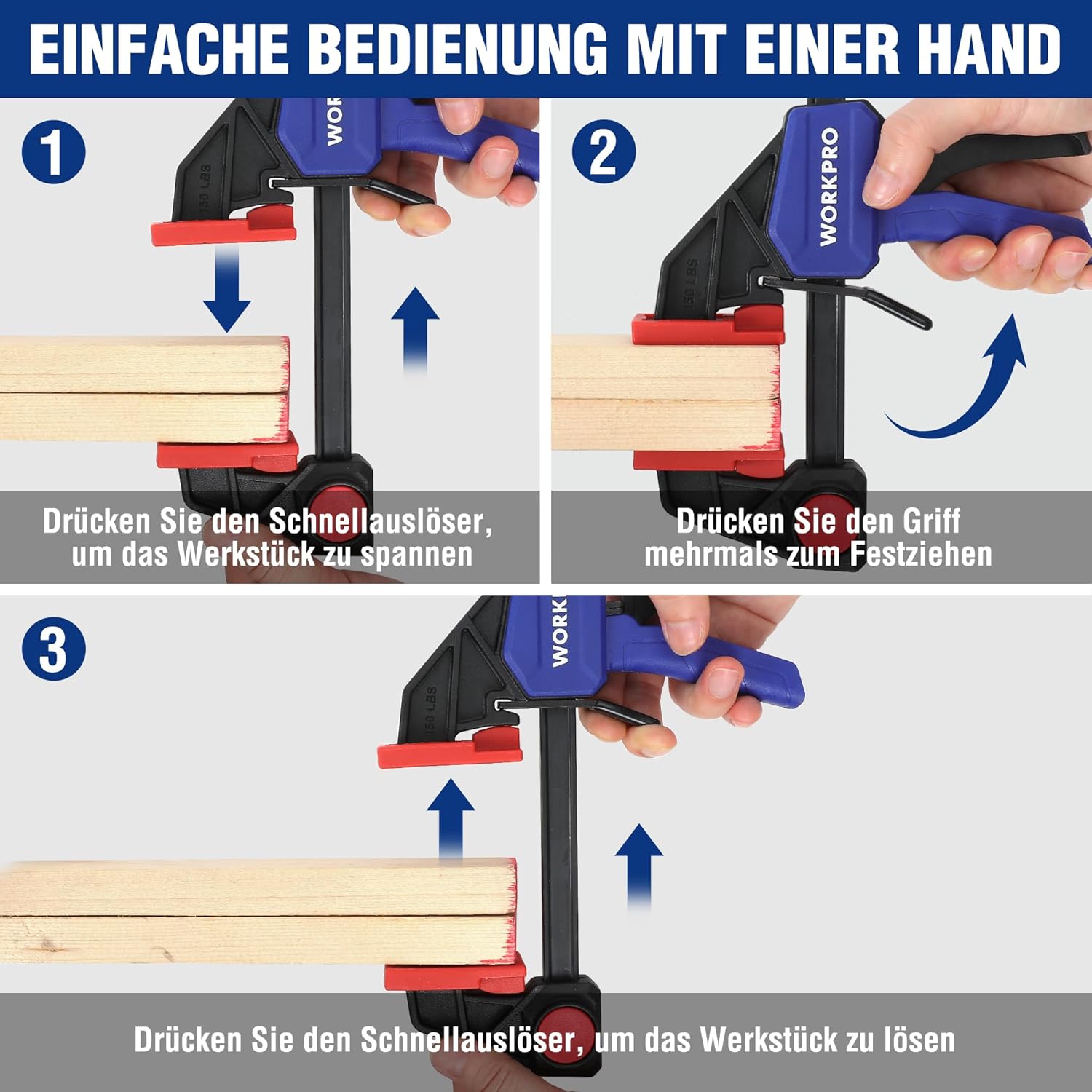 EINFACHE BEDIENUNG MIT EINER HAND

1

WOR

150 LBS

Drücken Sie den Schnellauslöser, um das Werkstück zu spannen

2

WORKPRO

150 LBS

Drücken Sie den Griff mehrmals zum Festziehen

3

WORK

150 LBS

Drücken Sie den Schnellauslöser, um das Werkstück zu lösen