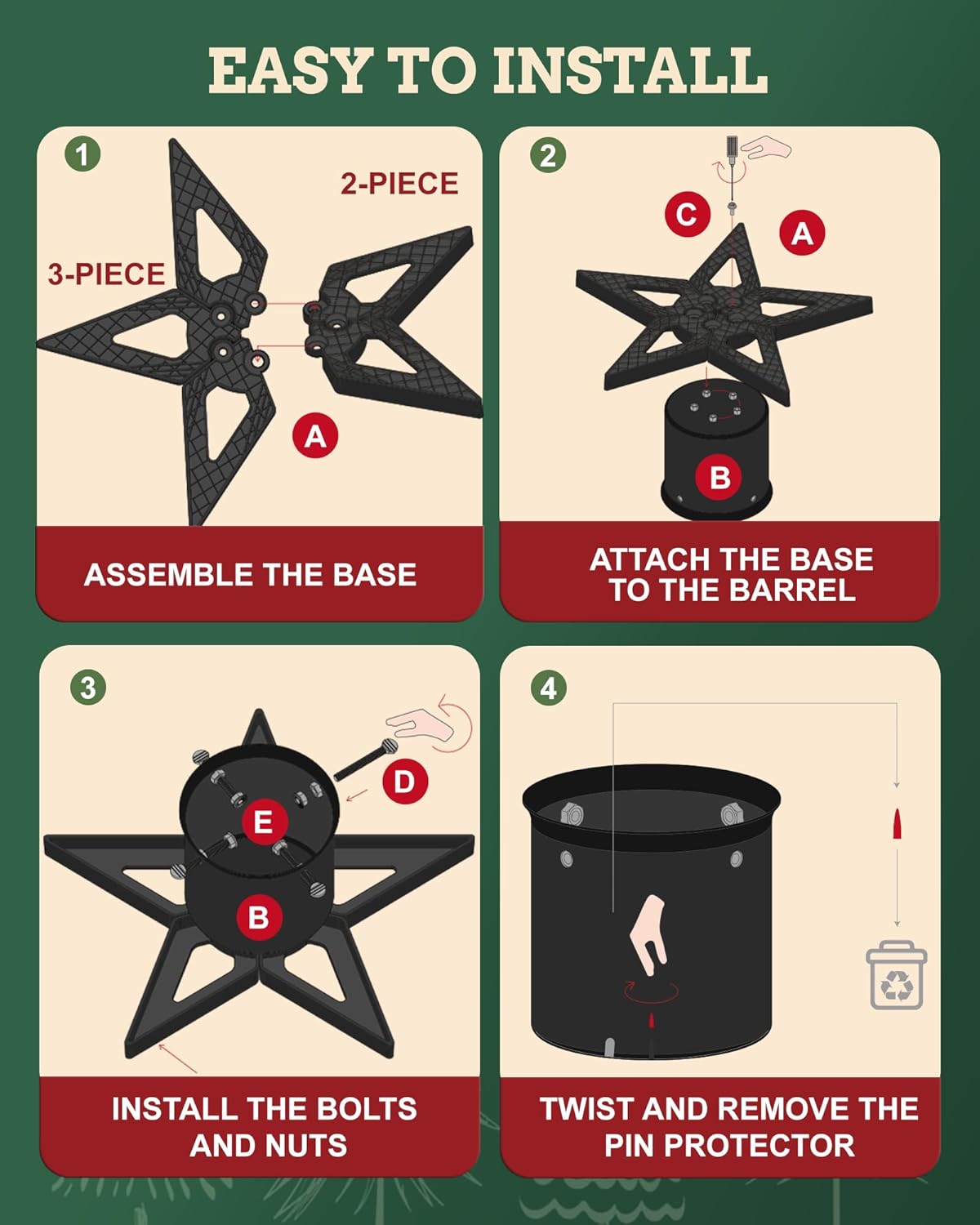 EASY TO INSTALL

1
2-PIECE
3-PIECE
A
ASSEMBLE THE BASE

2
C
A
B
ATTACH THE BASE TO THE BARREL

3
D
E
B
INSTALL THE BOLTS AND NUTS

4
TWIST AND REMOVE THE PIN PROTECTOR