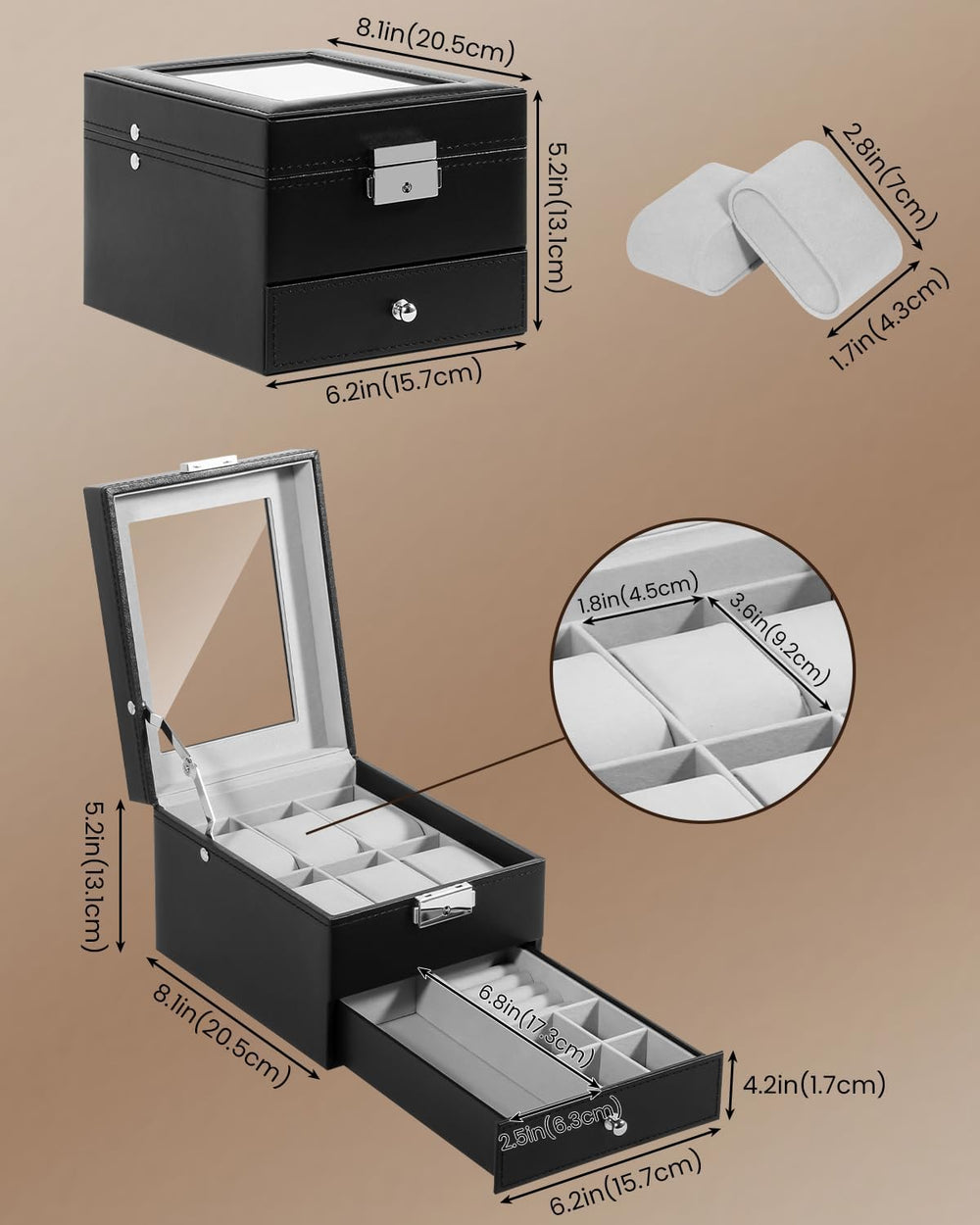 8.1in(20.5cm)
5.2in(13.1cm)
6.2in(15.7cm)
2.8in(7cm)
1.7in(4.3cm)
1.8in(4.5cm)
3.6in(9.2cm)
5.2in(13.1cm)
8.1in(20.5cm)
6.8in(17.3cm)
2.5in(6.3cm)
4.2in(1.7cm)
6.2in(15.7cm)