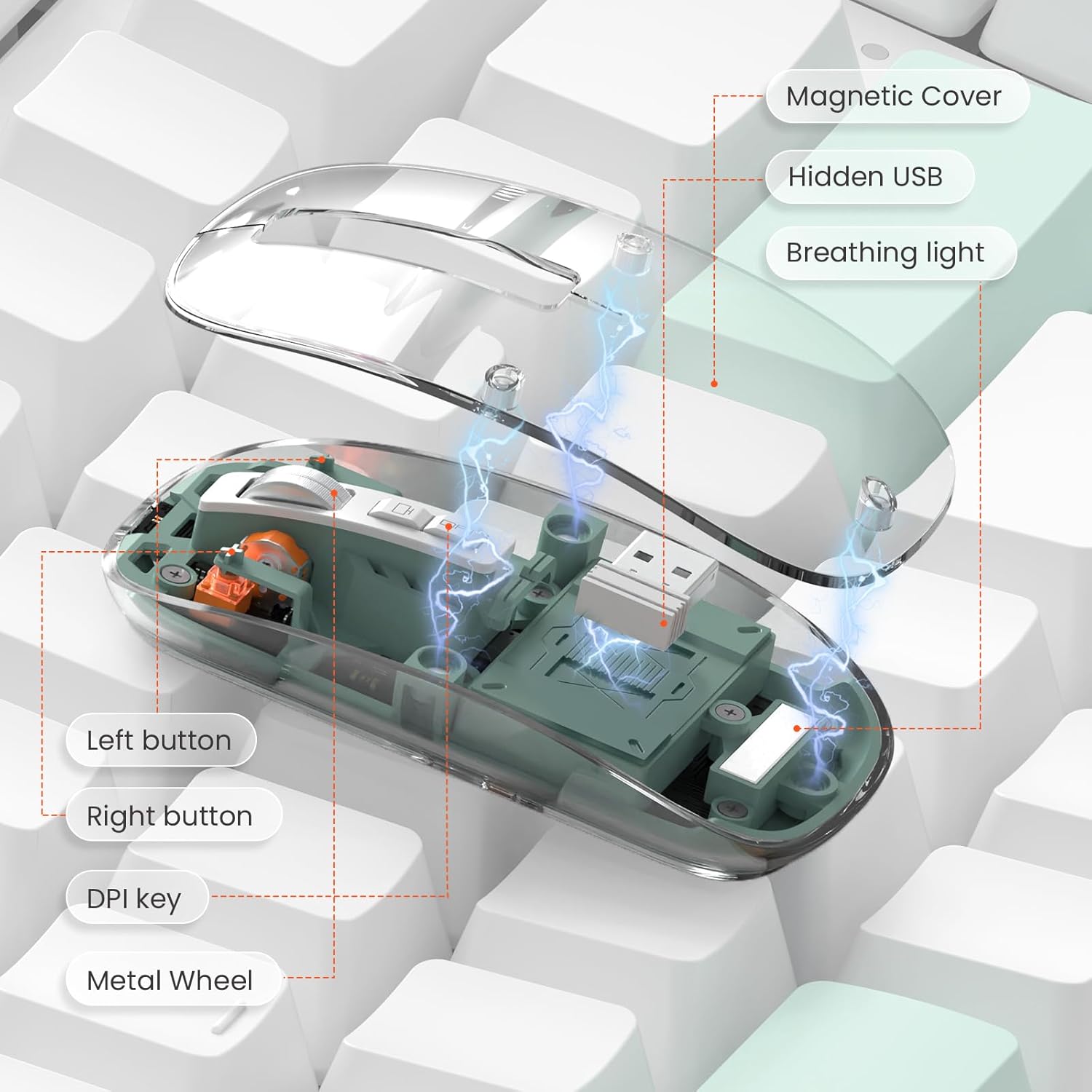 Magnetic Cover

Hidden USB

Breathing light

Left button

Right button

DPI key

Metal Wheel