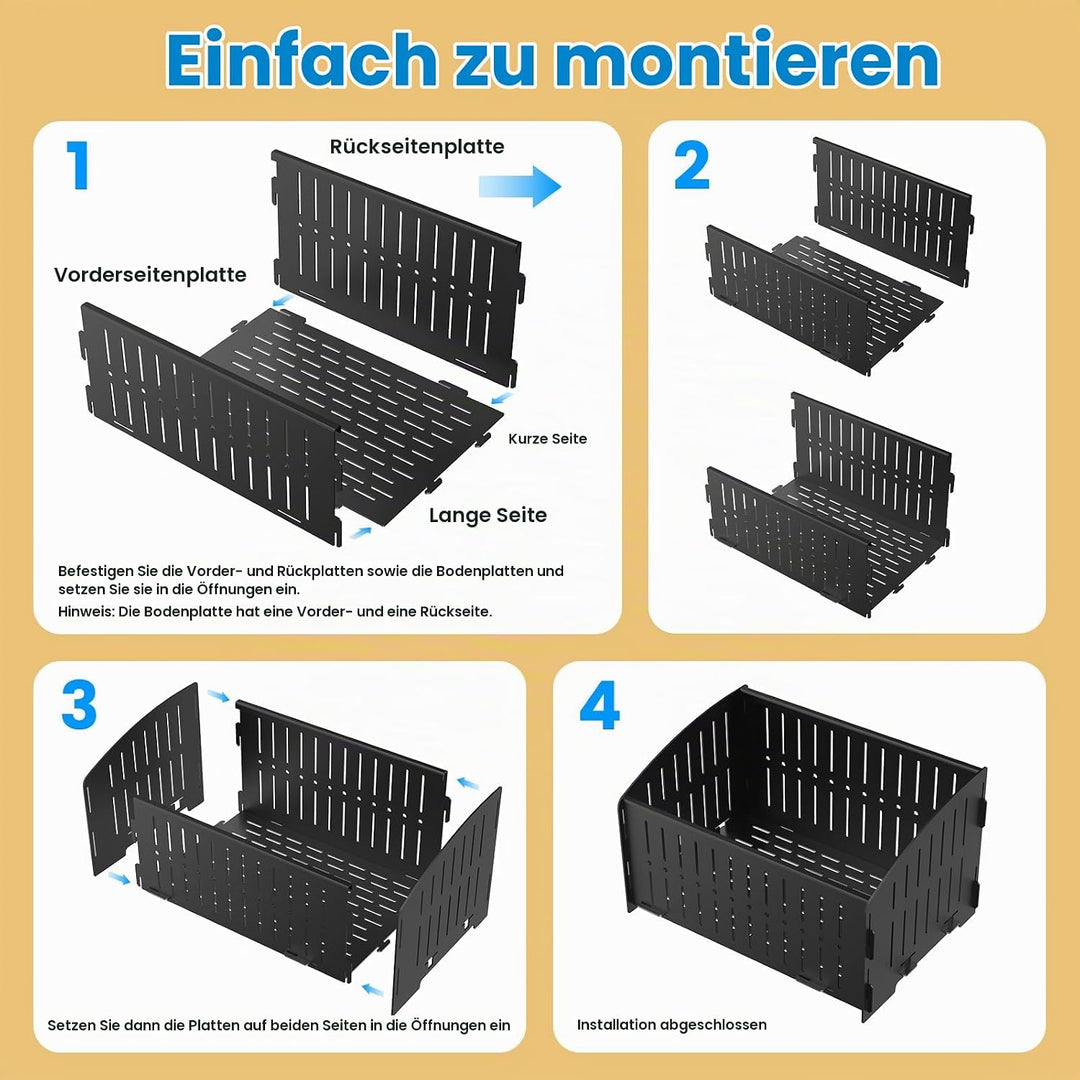 Einfach zu montieren

1

Rückseitenplatte

Vorderseitenplatte

Kurze Seite

Lange Seite

Befestigen Sie die Vorder- und Rückplatten sowie die Bodenplatten und setzen Sie sie in die Öffnungen ein.

Hinweis: Die Bodenplatte hat eine Vorder- und eine Rückseite.

2

3

Setzen Sie dann die Platten auf beiden Seiten in die Öffnungen ein

4

Installation abgeschlossen