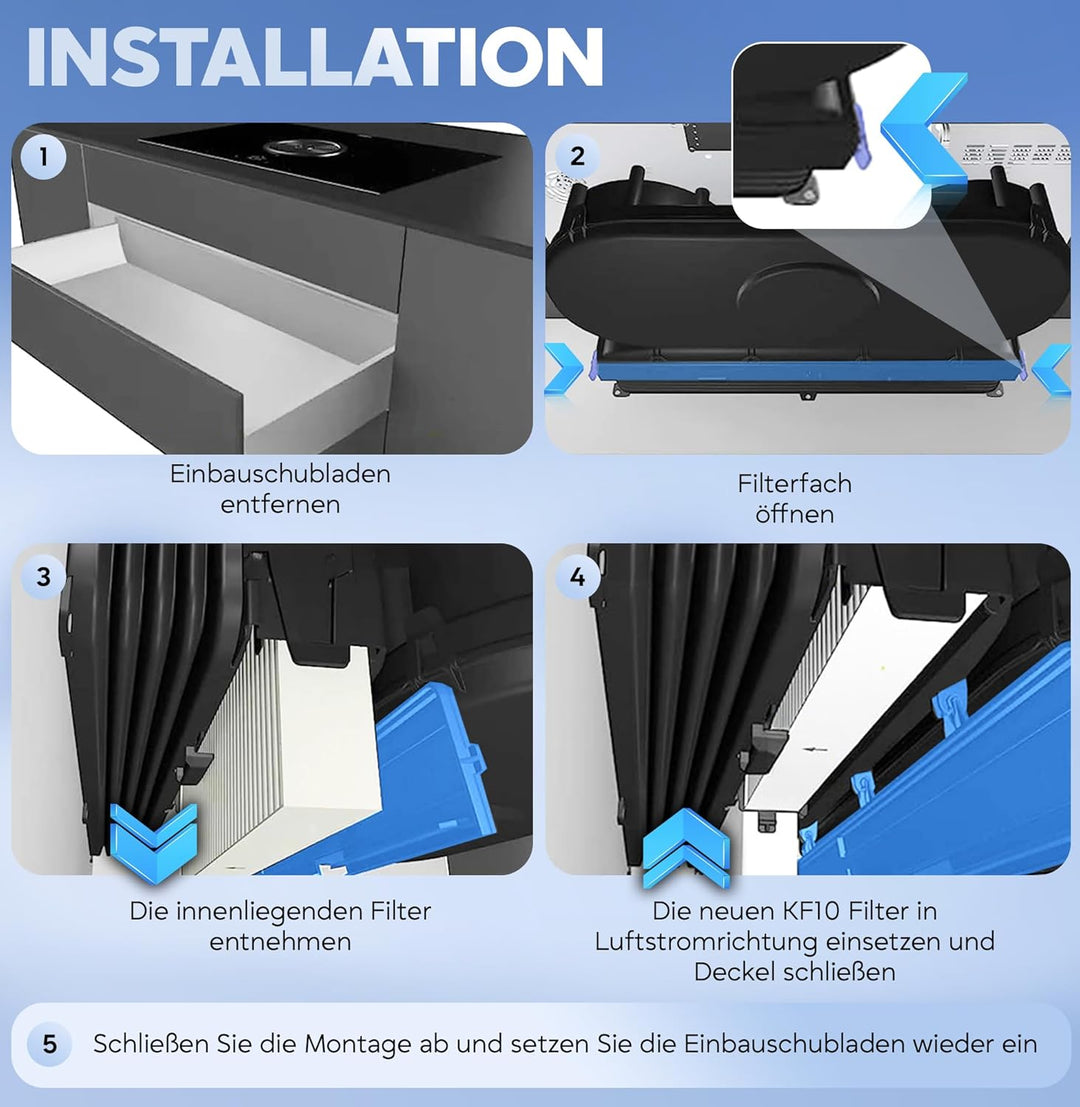 INSTALLATION

1

Einbauschubladen entfernen

2

Filterfach öffnen

3

Die innenliegenden Filter entnehmen

4

Die neuen KF10 Filter in Luftstromrichtung einsetzen und Deckel schließen

5 Schließen Sie die Montage ab und setzen Sie die Einbauschubladen wieder ein