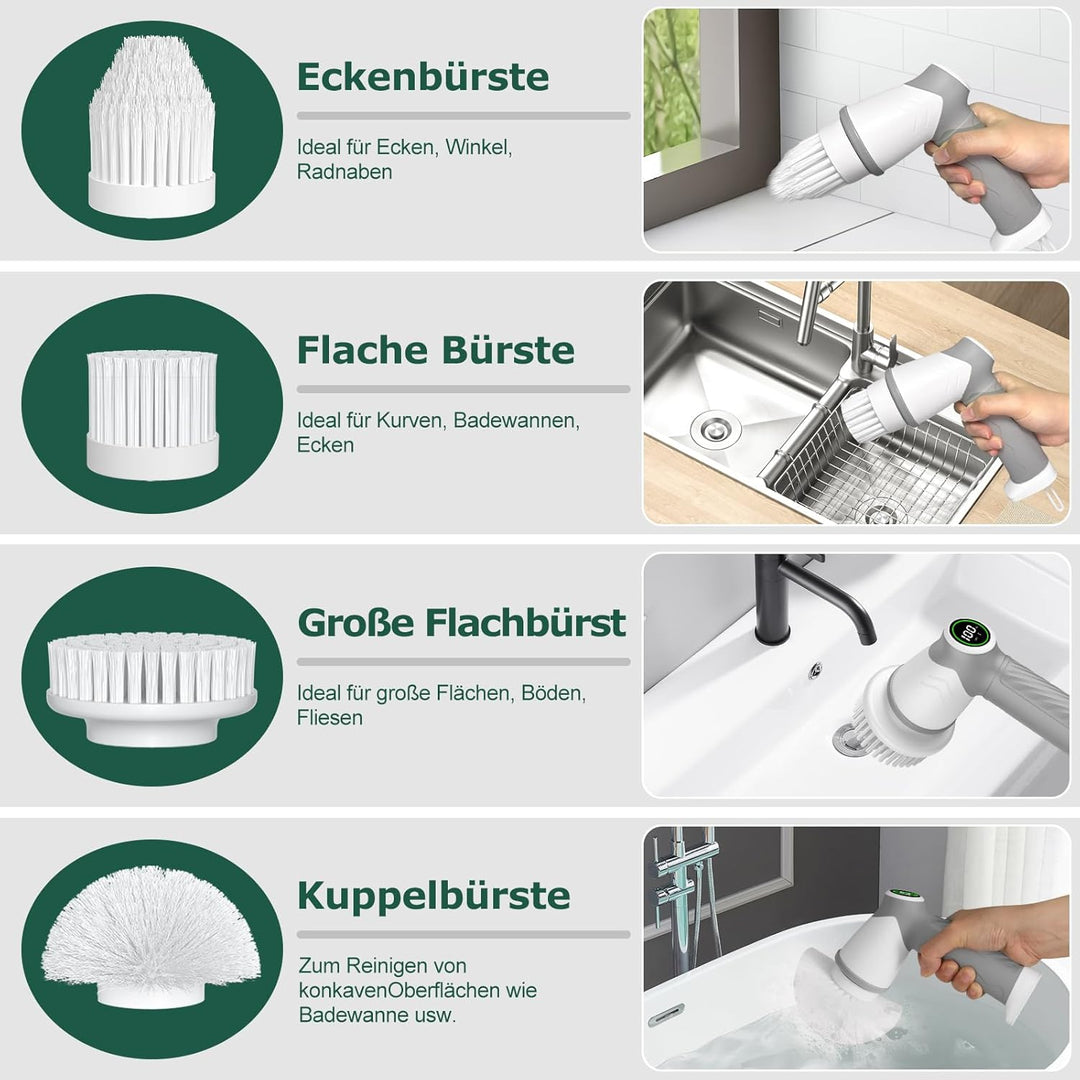 Eckenbürste

Ideal für Ecken, Winkel, Radnaben

Flache Bürste

Ideal für Kurven, Badewannen, Ecken

Große Flachbürst

Ideal für große Flächen, Böden, Fliesen

100

Kuppelbürste

Zum Reinigen von konkavenOberflächen wie Badewanne usw.