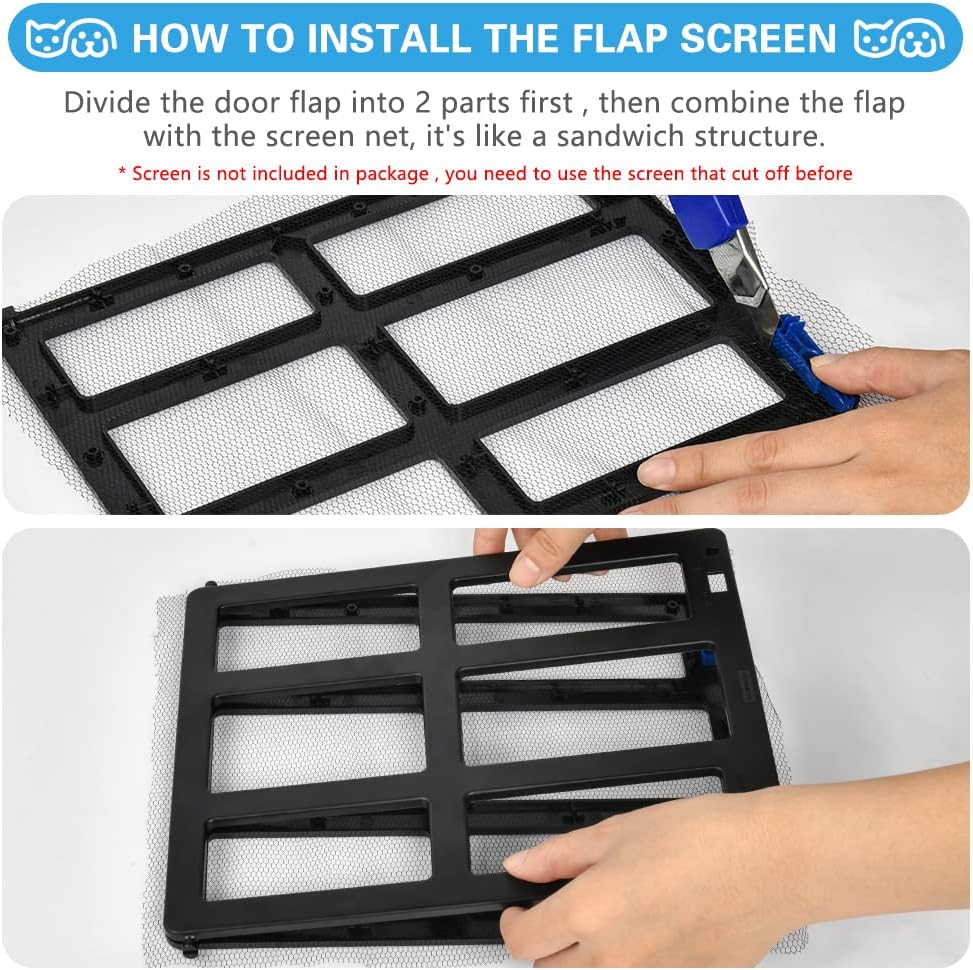 HOW TO INSTALL THE FLAP SCREEN

Divide the door flap into 2 parts first , then combine the flap with the screen net, it's like a sandwich structure.

* Screen is not included in package , you need to use the screen that cut off before