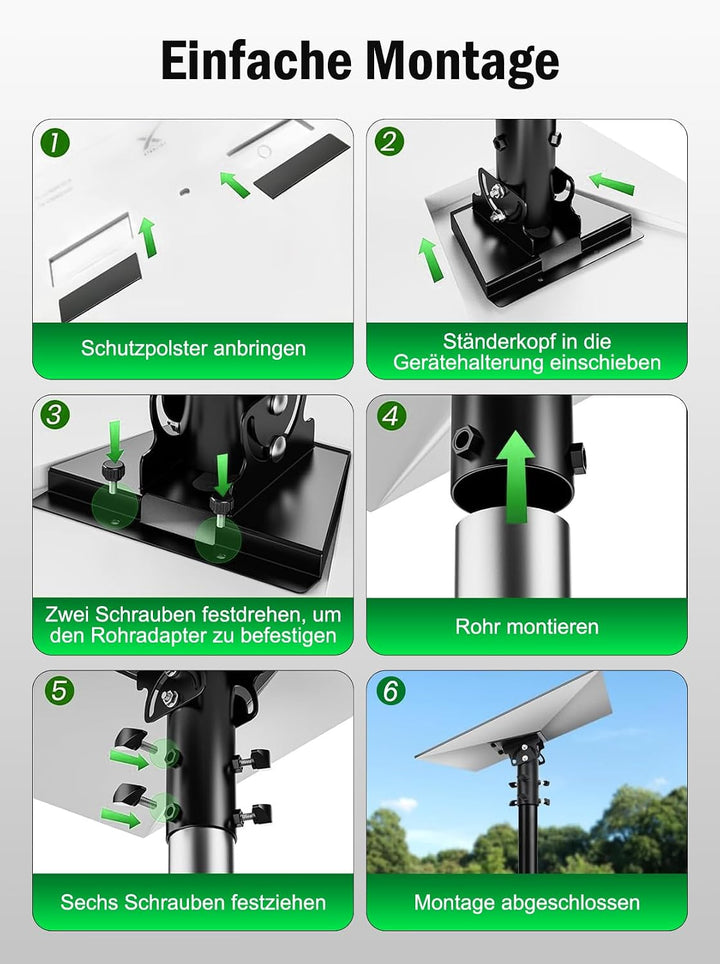 Einfache Montage

1

Schutzpolster anbringen

2

Ständerkopf in die Gerätehalterung einschieben

3

Zwei Schrauben festdrehen, um den Rohradapter zu befestigen

4

Rohr montieren

5

Sechs Schrauben festziehen

6

Montage abgeschlossen