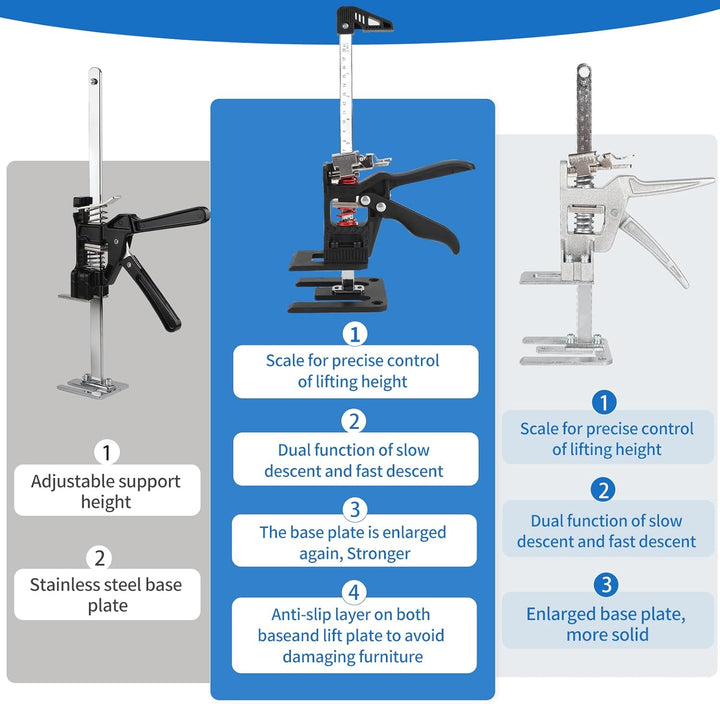 1
Adjustable support height

2
Stainless steel base plate

1
Scale for precise control of lifting height

2
Dual function of slow descent and fast descent

3
The base plate is enlarged again, Stronger

4
Anti-slip layer on both baseand lift plate to avoid damaging furniture

1
Scale for precise control of lifting height

2
Dual function of slow descent and fast descent

3
Enlarged base plate, more solid