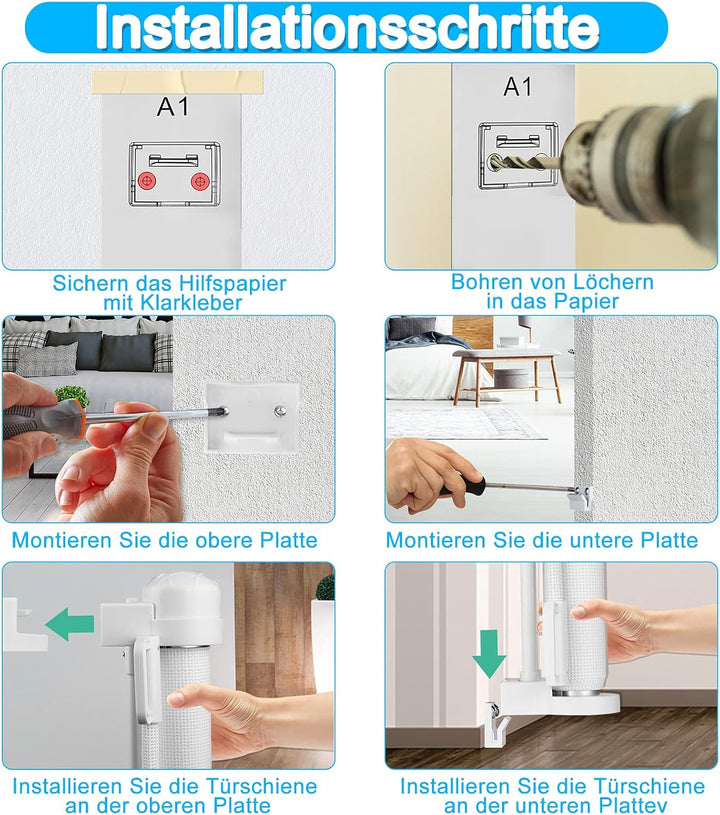 Installationsschritte

A1

Sichern das Hilfspapier mit Klarkleber

A1

Bohren von Löchern in das Papier

Montieren Sie die obere Platte

Montieren Sie die untere Platte

Installieren Sie die Türschiene an der oberen Platte

Installieren Sie die Türschiene an der unteren Plattev