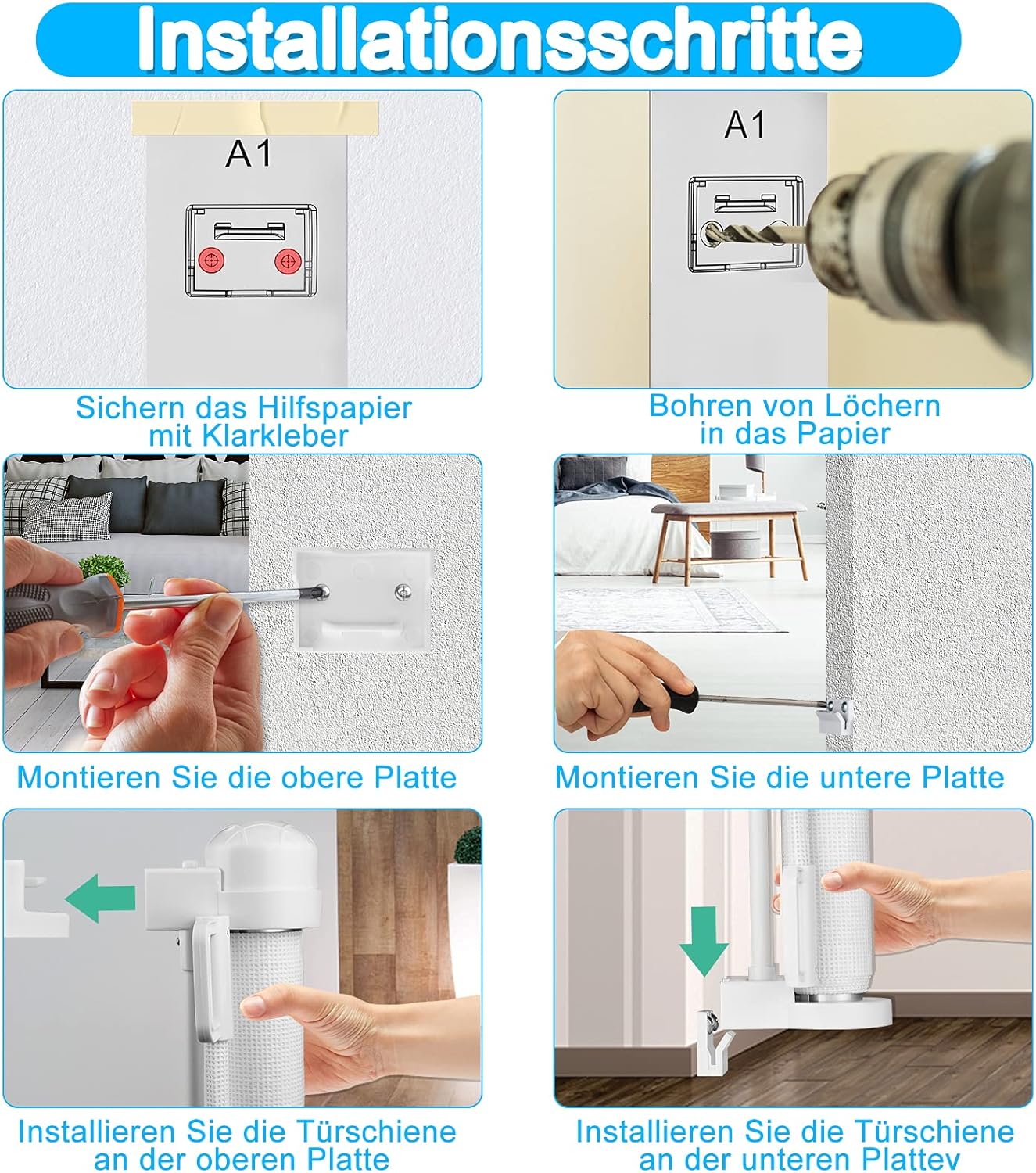 Installationsschritte

A1

Sichern das Hilfspapier mit Klarkleber

A1

Bohren von Löchern in das Papier

Montieren Sie die obere Platte

Montieren Sie die untere Platte

Installieren Sie die Türschiene an der oberen Platte

Installieren Sie die Türschiene an der unteren Plattev