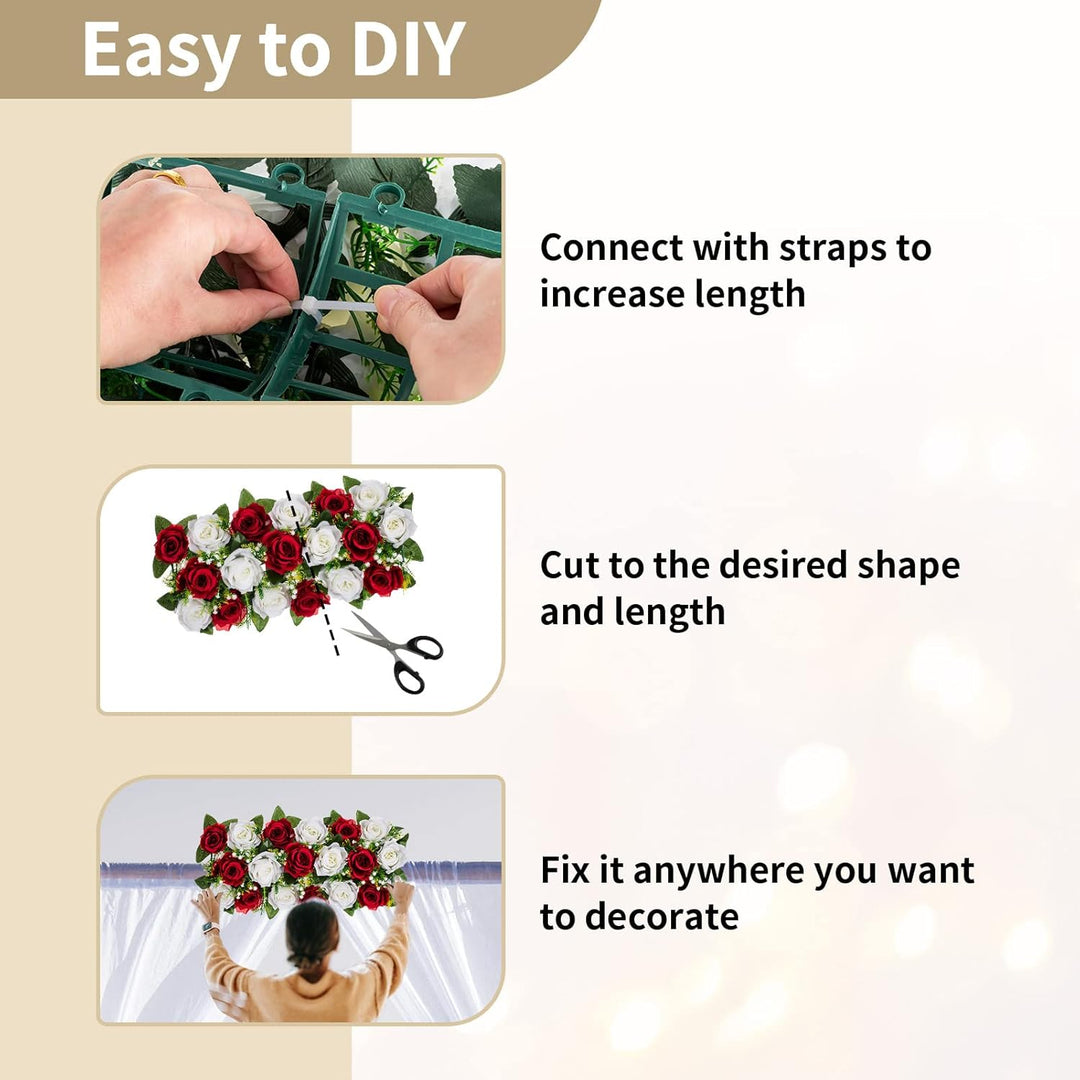 Easy to DIY

Connect with straps to increase length

Cut to the desired shape and length

Fix it anywhere you want to decorate