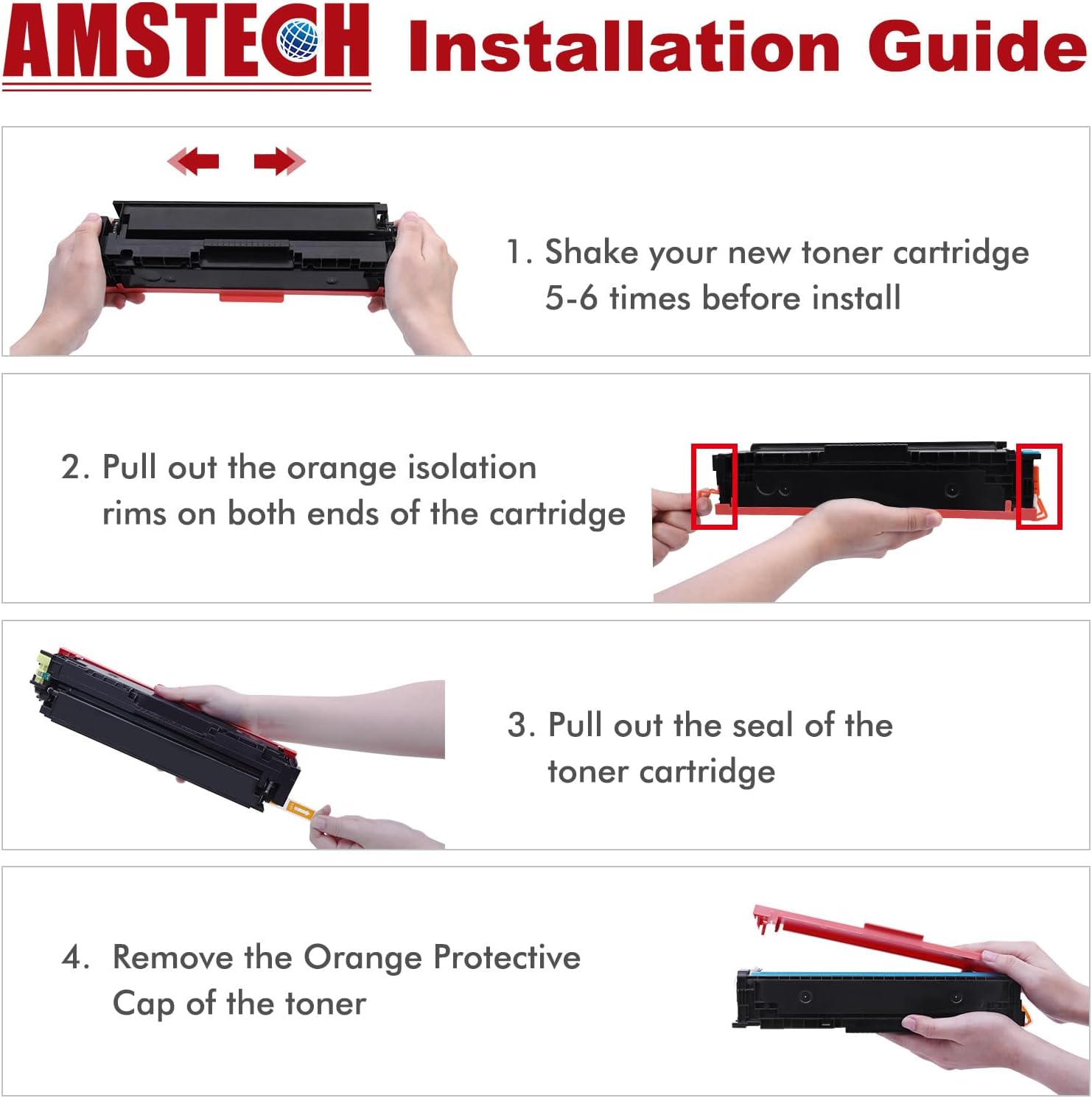 AMSTECH Installation Guide

1. Shake your new toner cartridge 5-6 times before install

2. Pull out the orange isolation rims on both ends of the cartridge

3. Pull out the seal of the toner cartridge

4. Remove the Orange Protective Cap of the toner