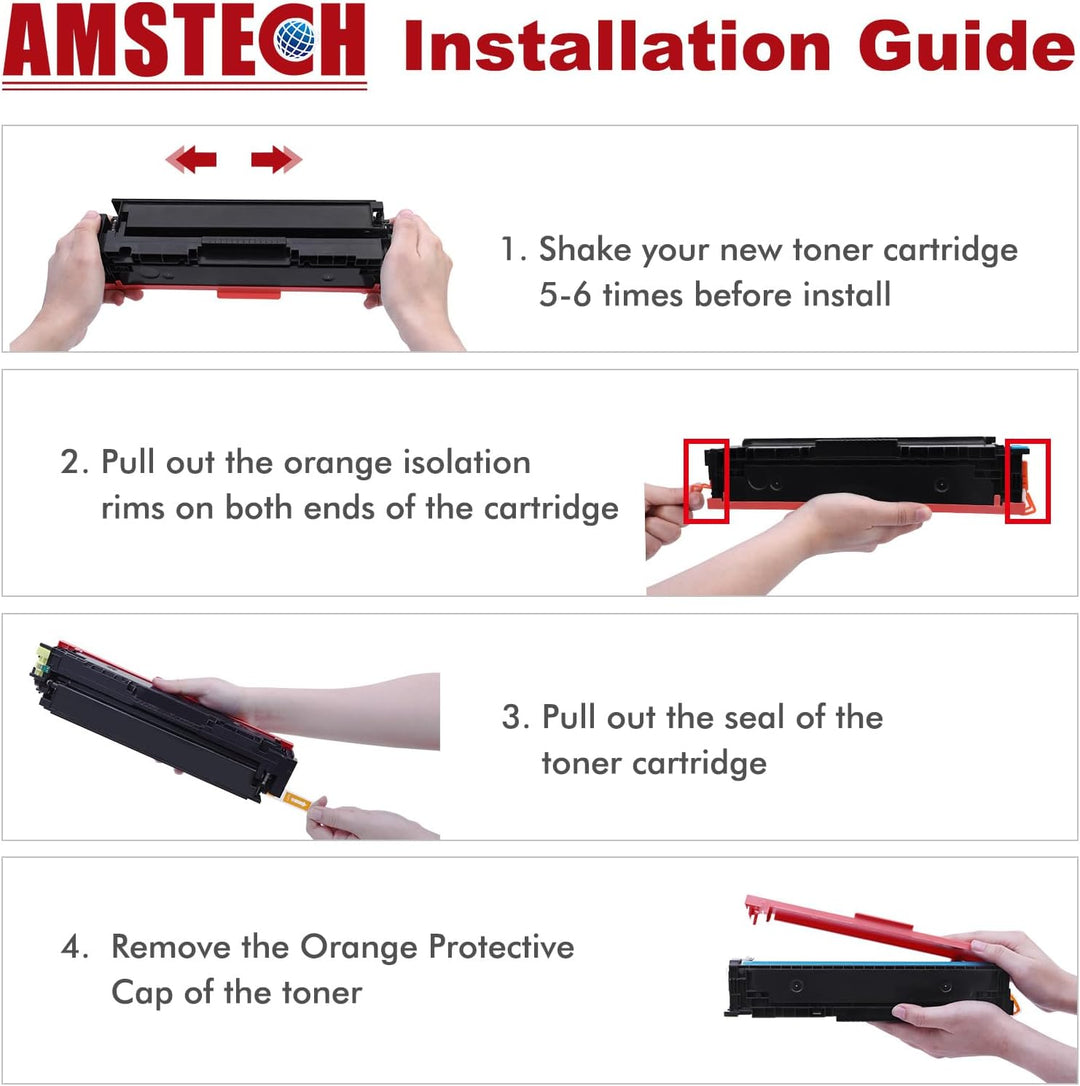 AMSTECH Installation Guide

1. Shake your new toner cartridge 5-6 times before install

2. Pull out the orange isolation rims on both ends of the cartridge

3. Pull out the seal of the toner cartridge

4. Remove the Orange Protective Cap of the toner