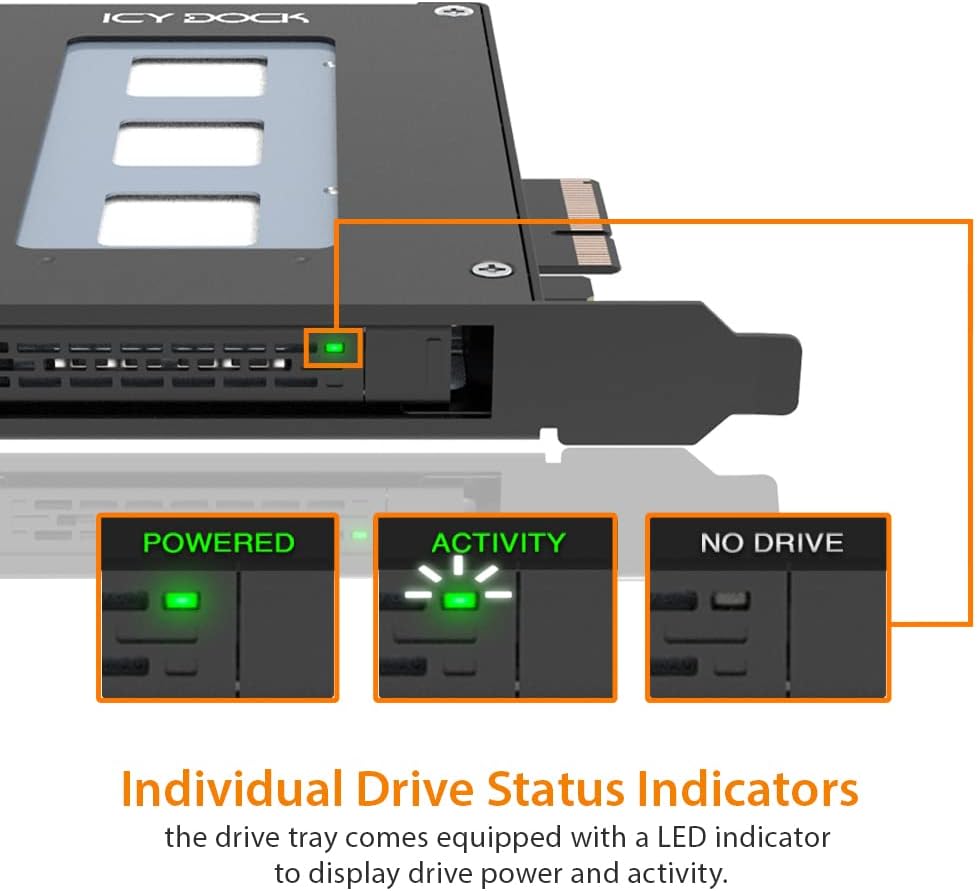 ICY DOCK

POWERED

ACTIVITY

NO DRIVE

Individual Drive Status Indicators

the drive tray comes equipped with a LED indicator to display drive power and activity.