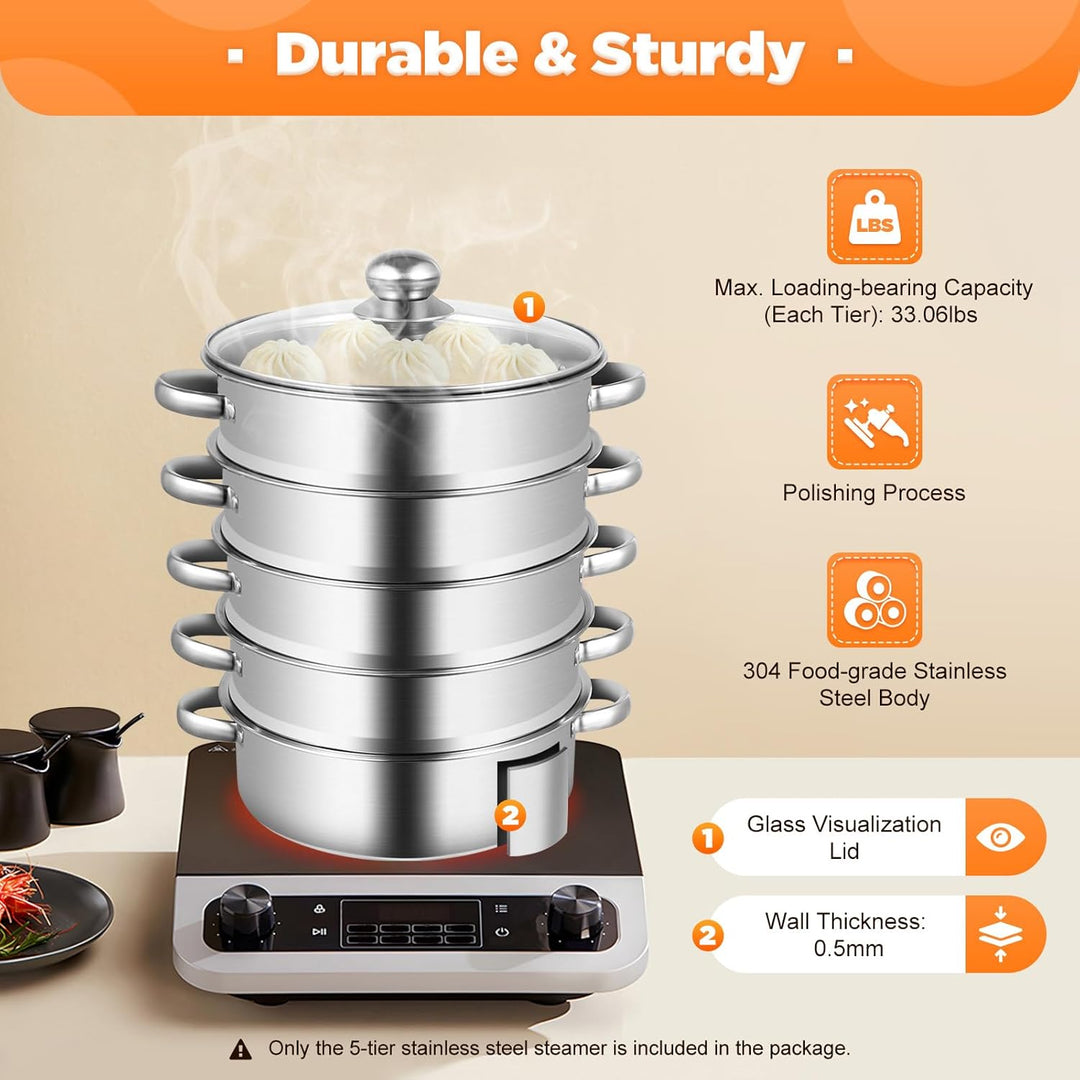 · Durable & Sturdy ·

1

2

LBS

Max. Loading-bearing Capacity (Each Tier): 33.06lbs

Polishing Process

304 Food-grade Stainless Steel Body

1 Glass Visualization Lid

2 Wall Thickness: 0.5mm

Only the 5-tier stainless steel steamer is included in the package.