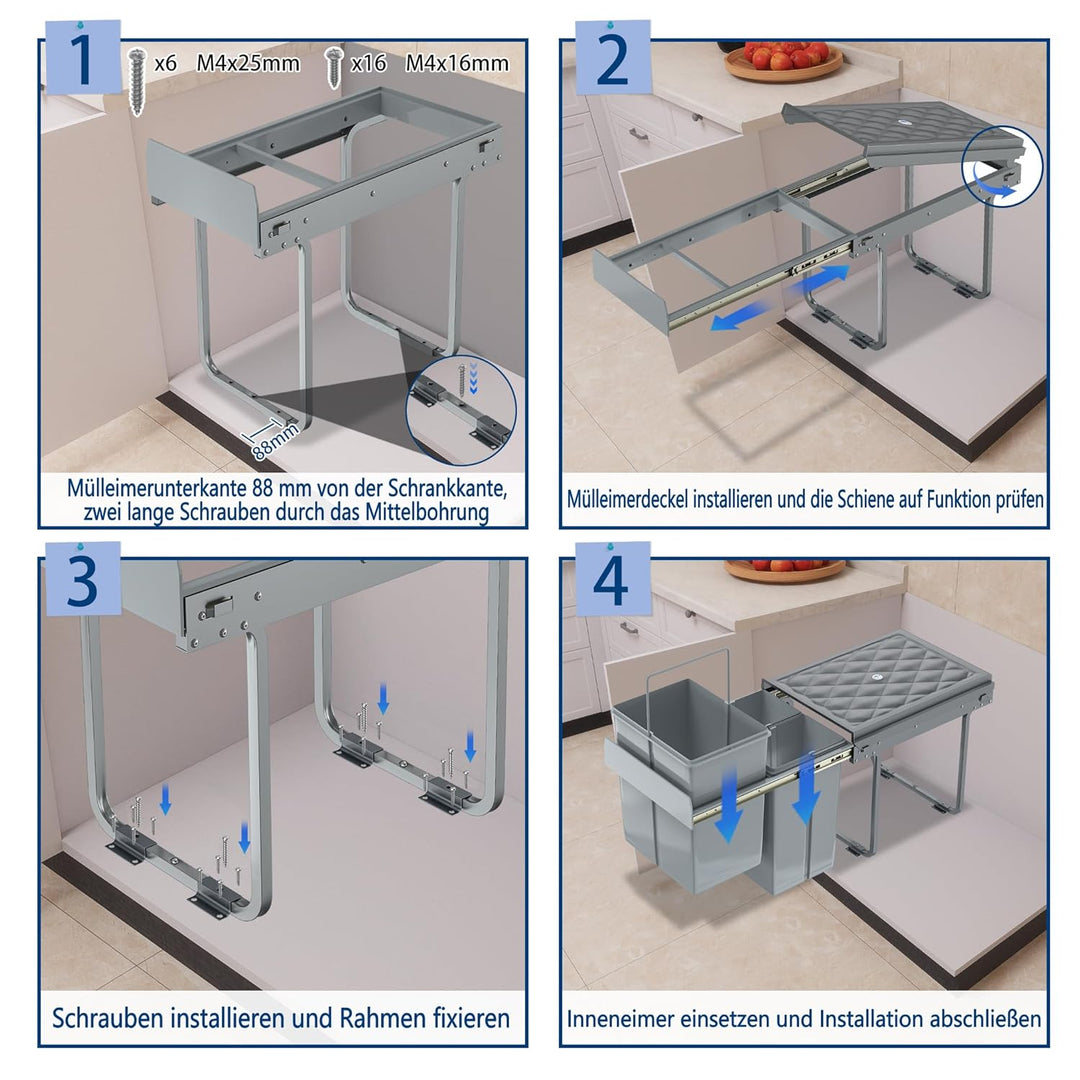 1

x6 M4x25mm

x16 M4x16mm

88mm

Mülleimerunterkante 88 mm von der Schrankkante, zwei lange Schrauben durch das Mittelbohrung

2

Mülleimerdeckel installieren und die Schiene auf Funktion prüfen

3

Schrauben installieren und Rahmen fixieren

4

Inneneimer einsetzen und Installation abschließen