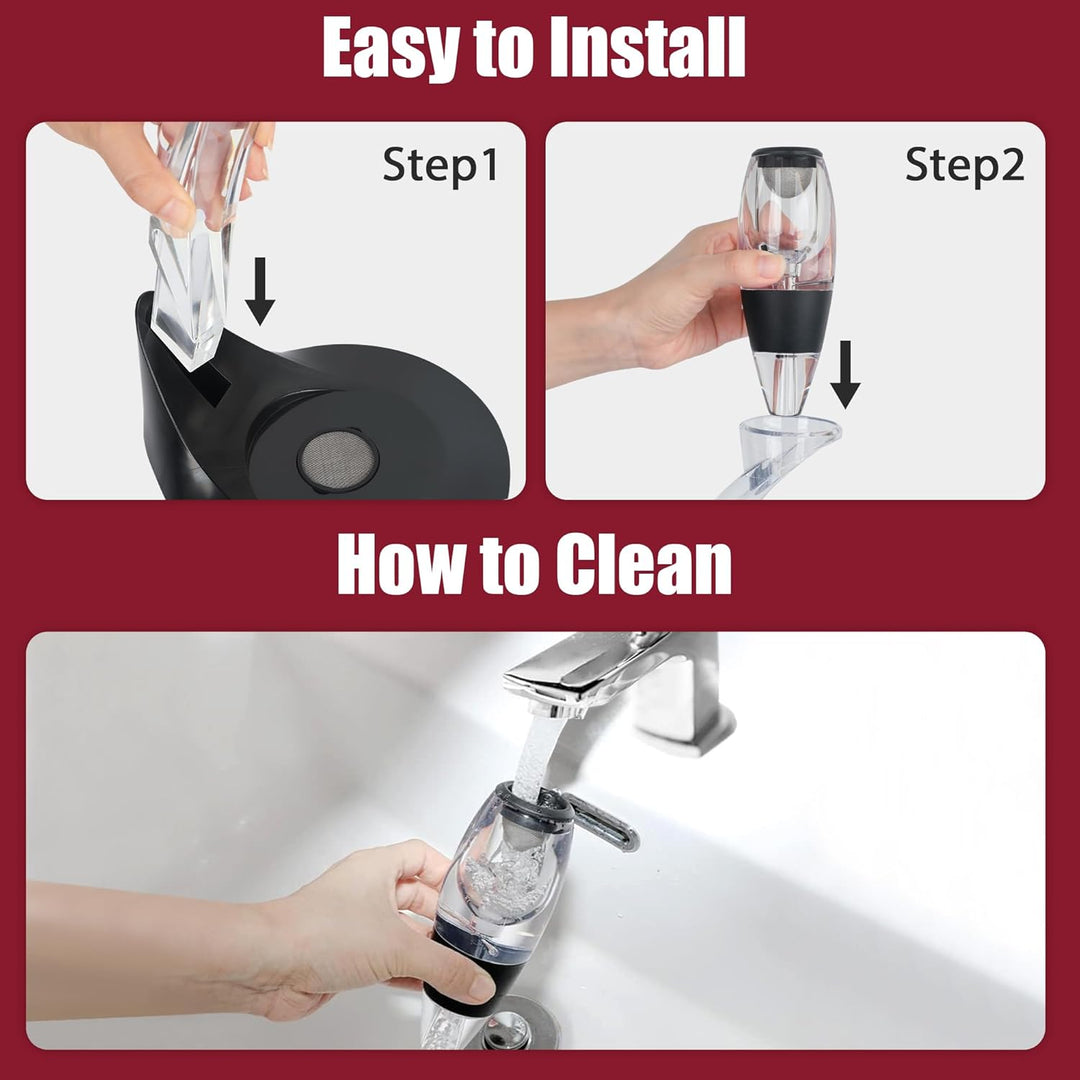 Easy to Install

Step1

Step2

How to Clean